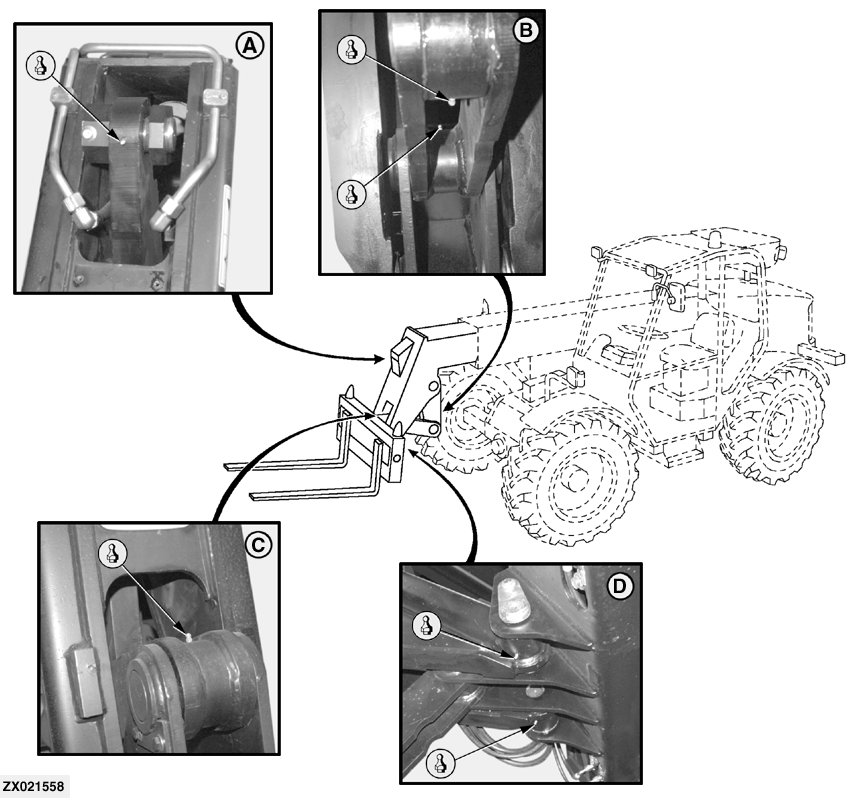 A

B

C

D

ZX021558