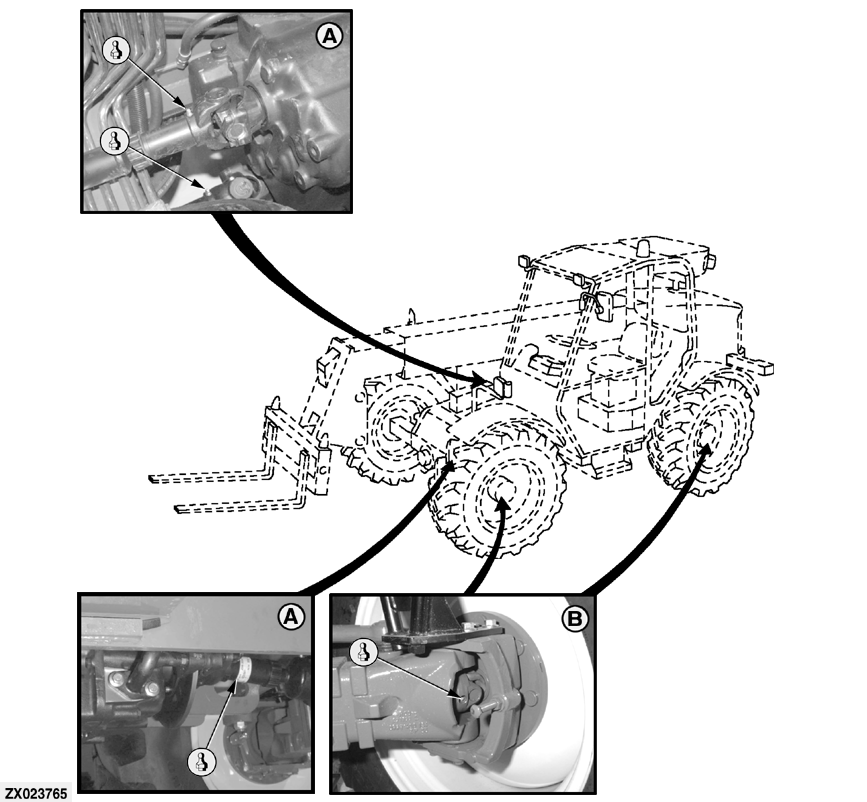 A

A

B

ZX023765