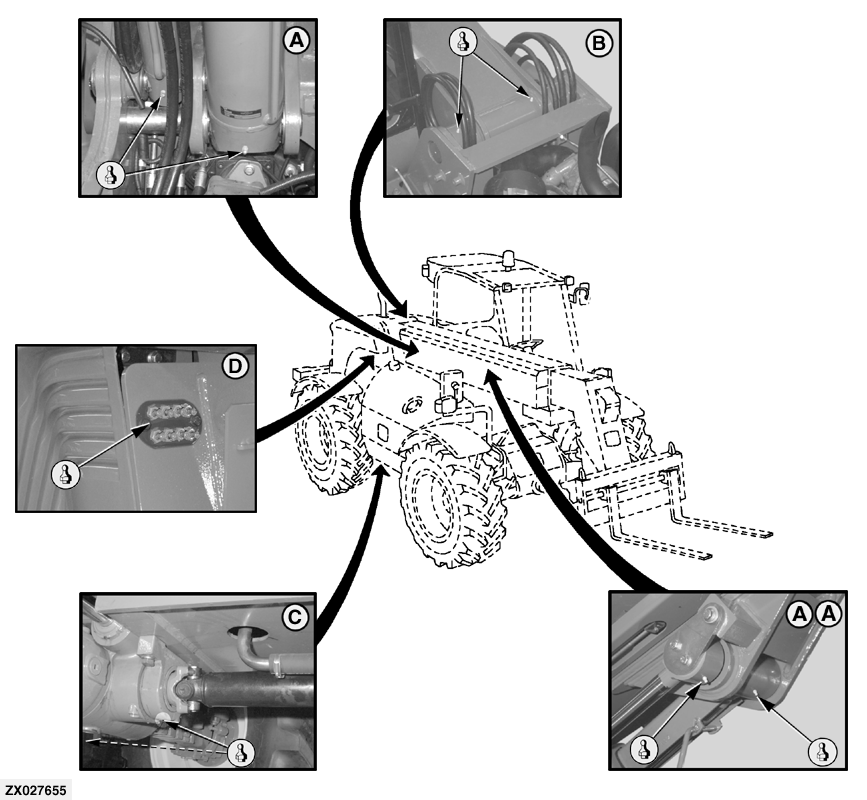 A
B
D
C
A A
ZX027655