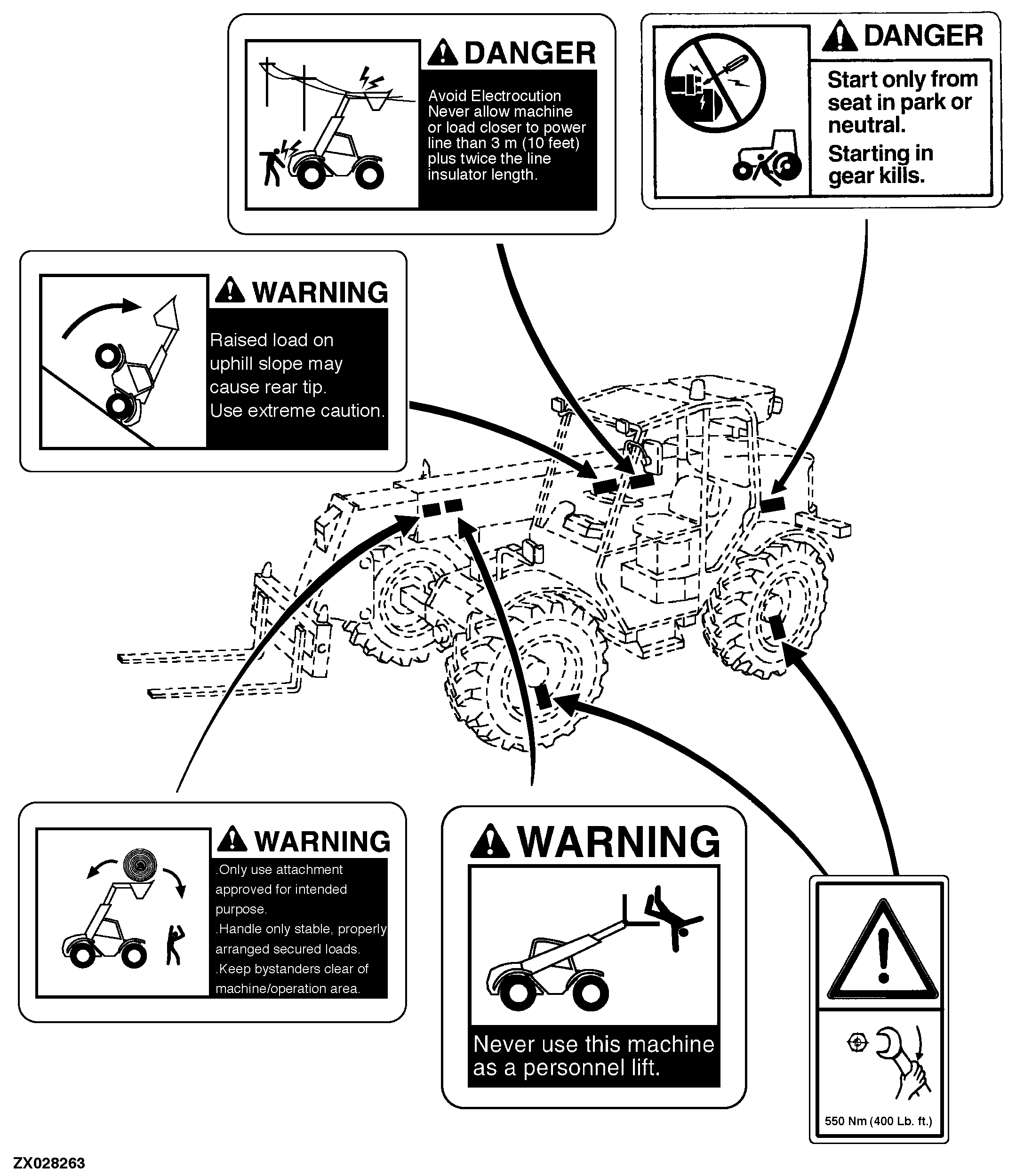 DANGER

Avoid Electrocution
Never allow machine or load closer to power line than 3 m (10 feet) plus twice the line insulator length.

DANGER

Start only from seat in park or neutral.
Starting in gear kills.

WARNING

Raised load on uphill slope may cause rear tip.
Use extreme caution.

WARNING

.Only use attachment approved for intended purpose.
.Handle only stable, properly arranged secured loads.
.Keep bystanders clear of machine/operation area.

WARNING

Never use this machine as a personnel lift.

550 Nm (400 Lb. ft.)

ZX028263