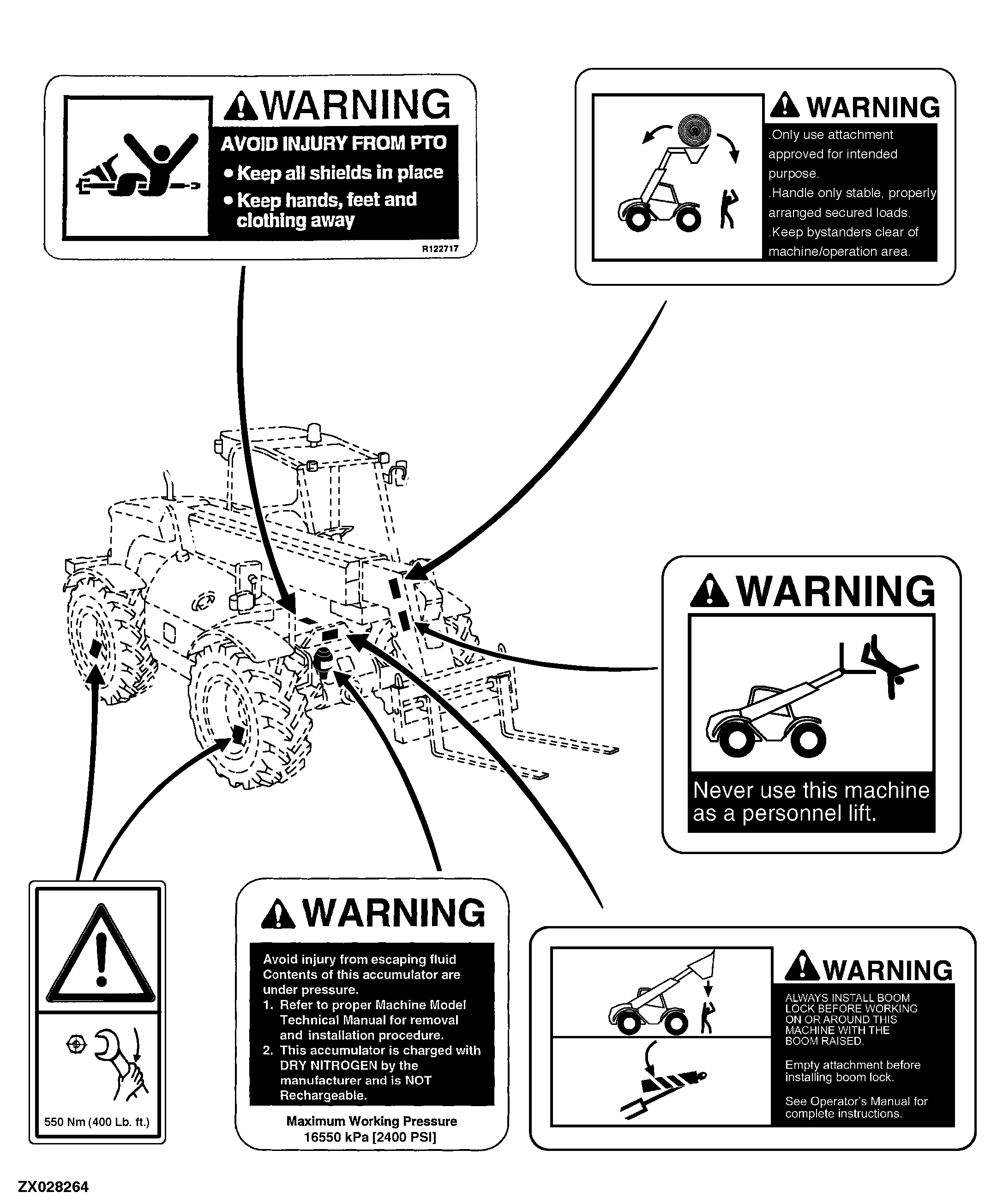 WARNING
AVOID INJURY FROM PTO
• Keep all shields in place
• Keep hands, feet and clothing away
R122717

WARNING
.Only use attachment approved for intended purpose.
.Handle only stable, properly arranged secured loads.
.Keep bystanders clear of machine/operation area.

WARNING
Never use this machine as a personnel lift.

550 Nm (400 Lb. ft.)

WARNING
Avoid injury from escaping fluid
Contents of this accumulator are under pressure.
1. Refer to proper Machine Model Technical Manual for removal and installation procedure.
2. This accumulator is charged with DRY NITROGEN by the manufacturer and is NOT Rechargeable.
Maximum Working Pressure
16550 kPa [2400 PSI]

WARNING
ALWAYS INSTALL BOOM LOCK BEFORE WORKING ON OR AROUND THIS MACHINE WITH THE BOOM RAISED.

Empty attachment before installing boom lock.

See Operator's Manual for complete instructions.

ZX028264