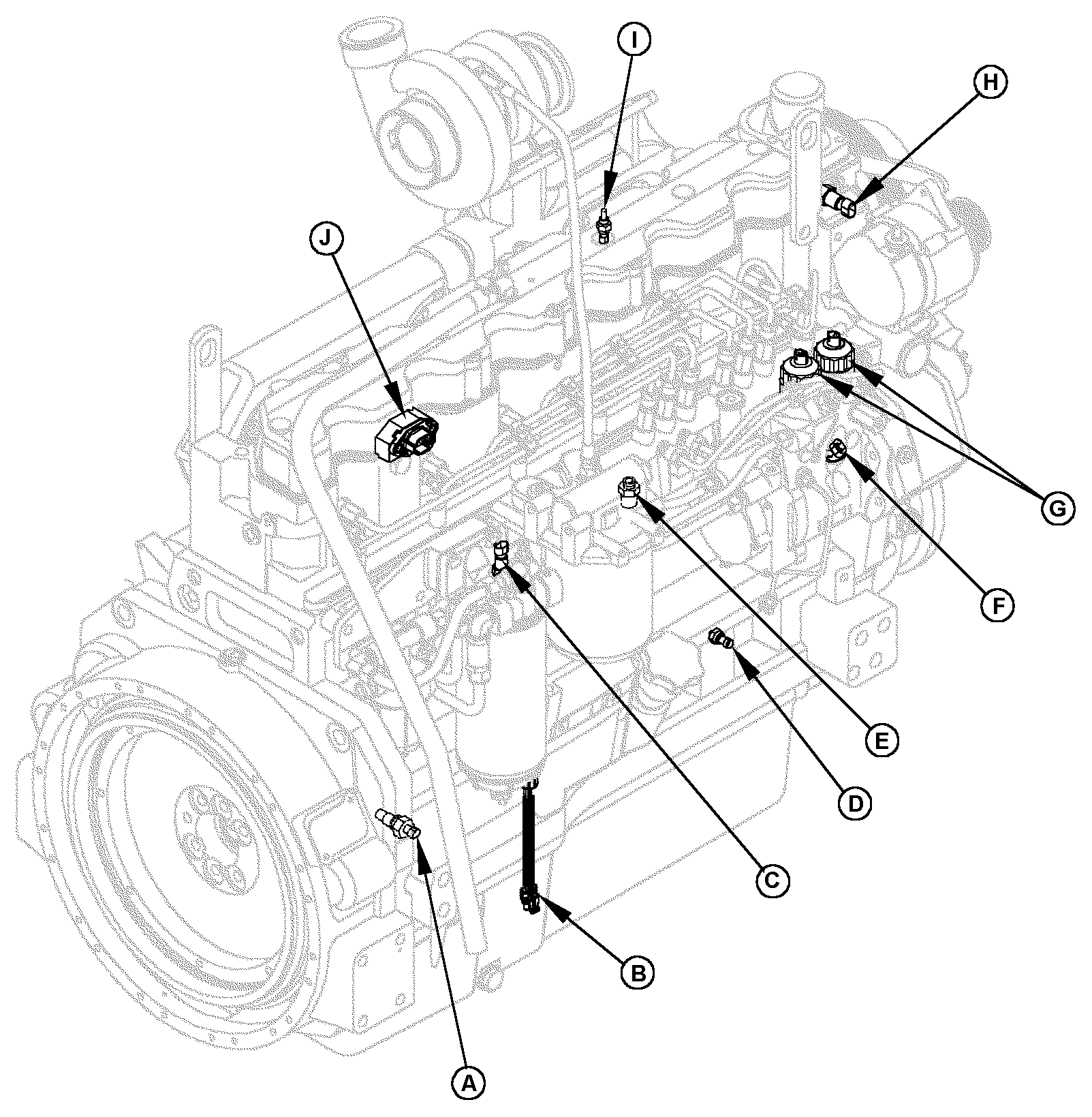 I
H
J
G
F
E
D
C
B
A