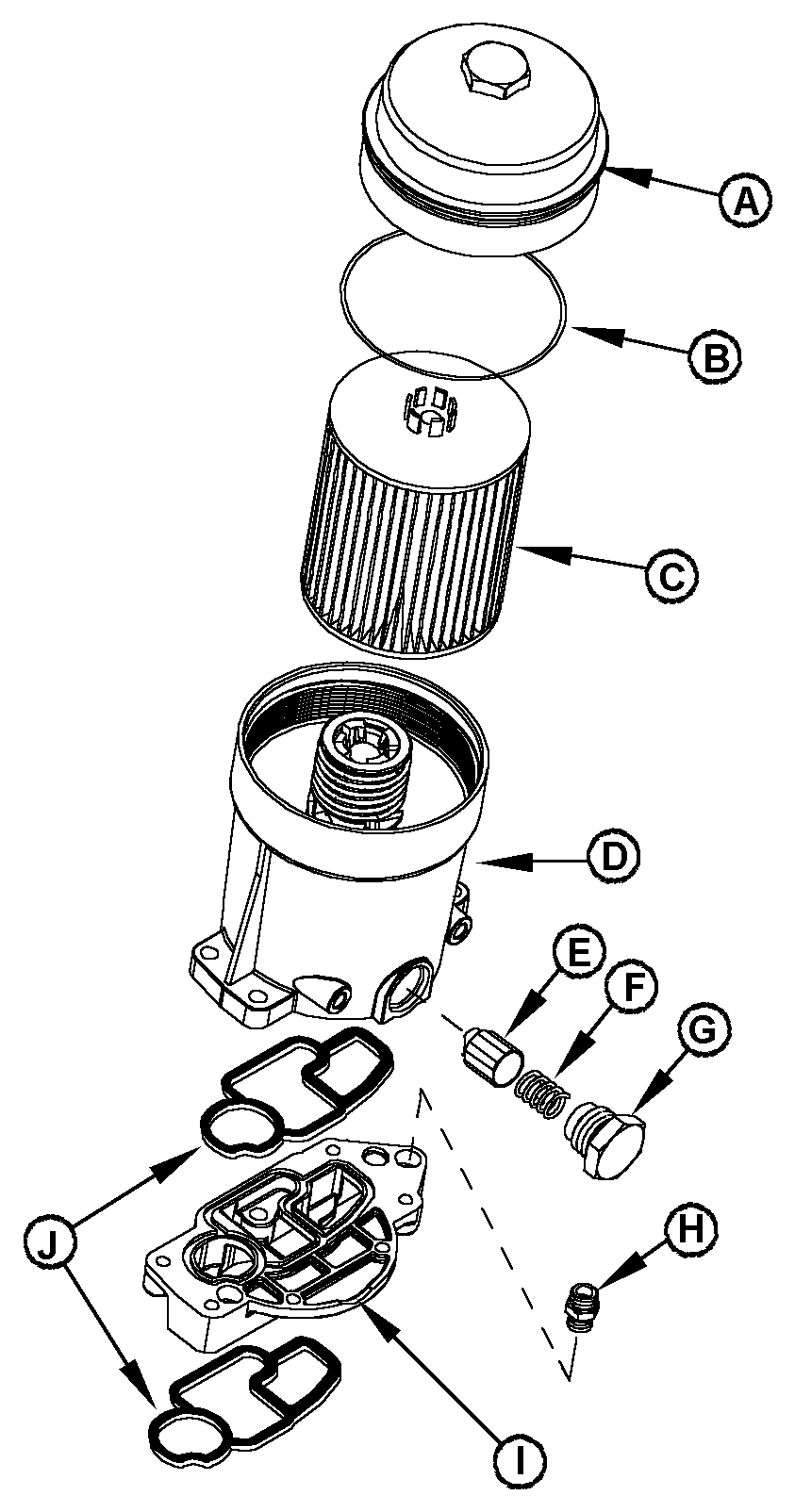 A
B
C
D
E
F
G
H
J
I