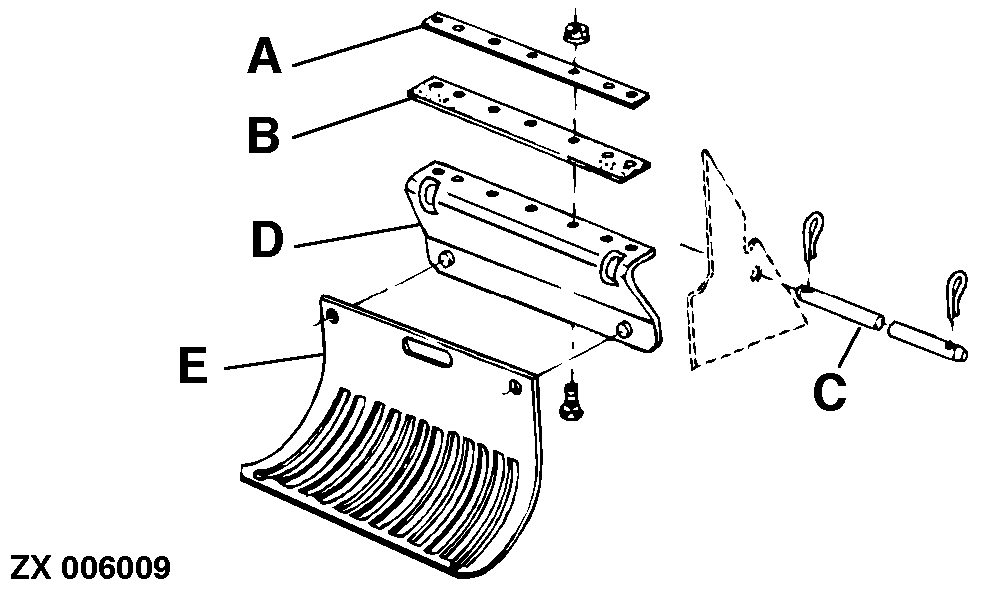 A
B
D
E
C
ZX 006009