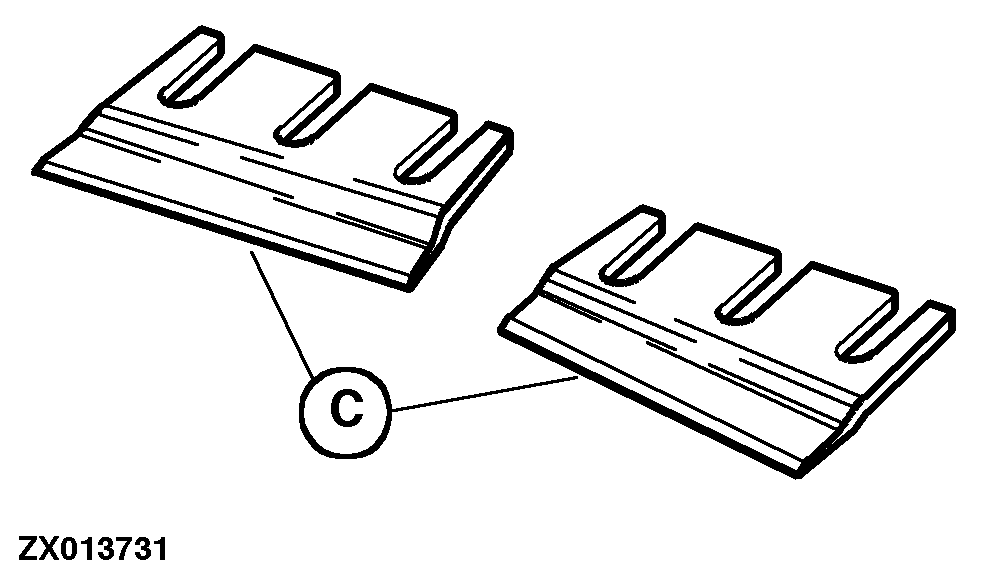 C

ZX013731