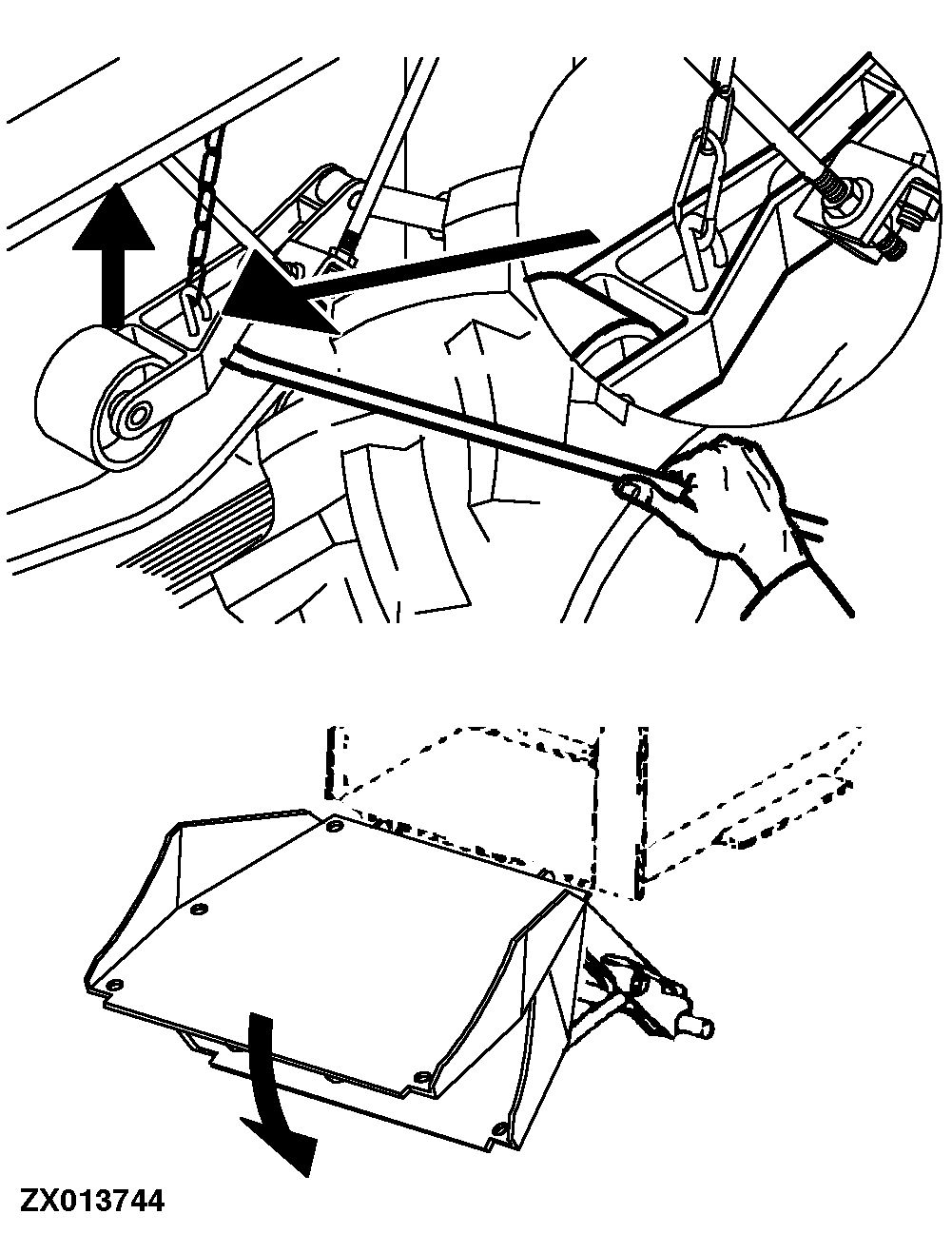 ZX013744