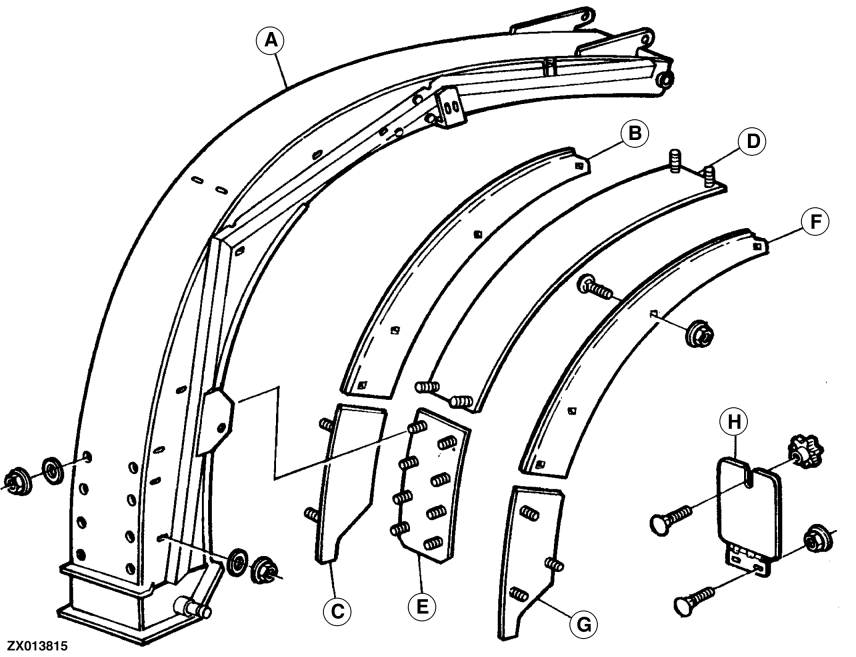 A
B
D
F
H
C
E
G
ZX013815