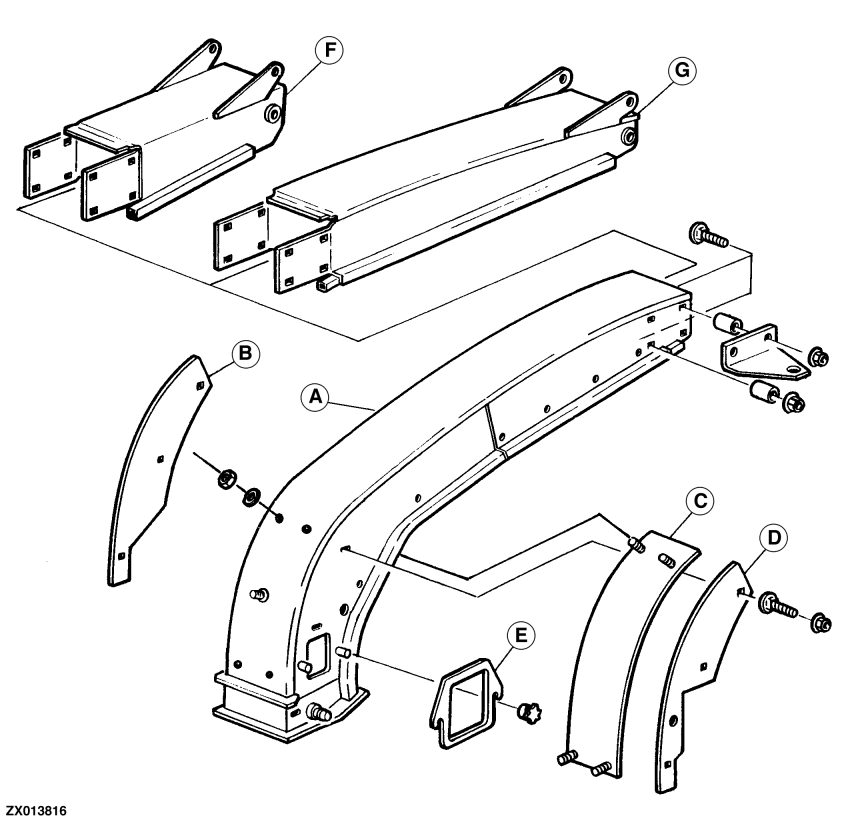 F
G
B
A
C
D
E
ZX013816