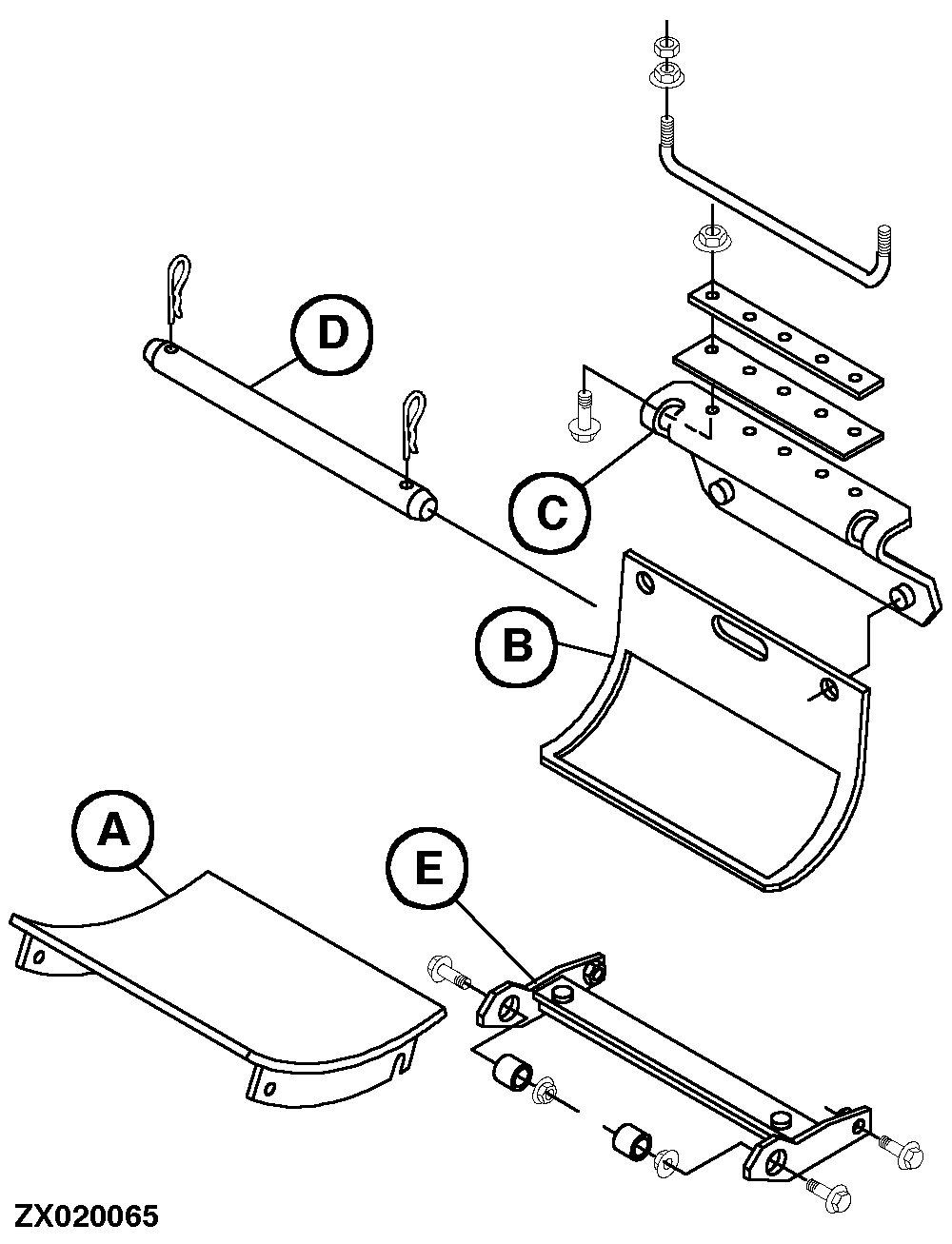 D
C
B
A
E
ZX020065