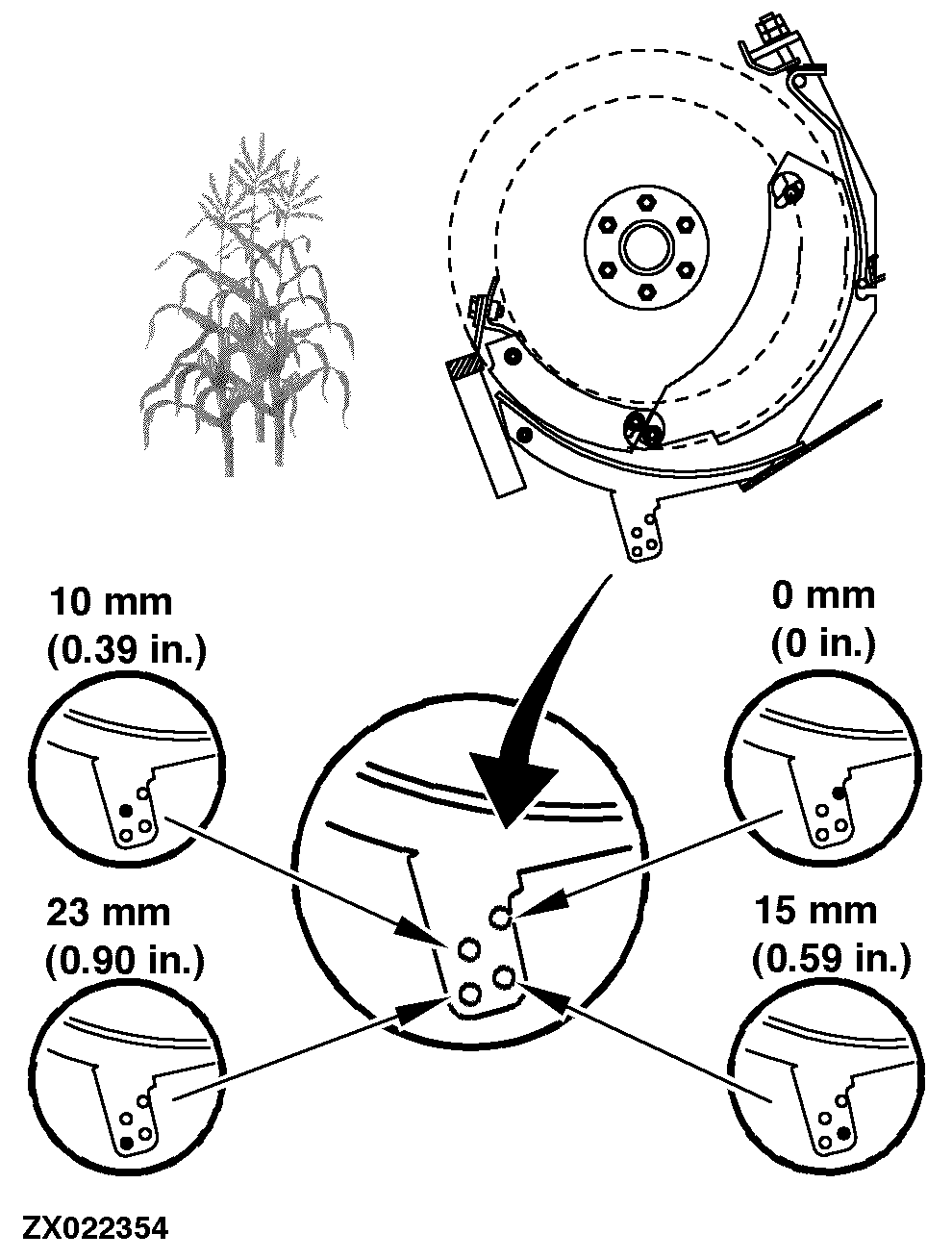 10 mm
(0.39 in.)

0 mm
(0 in.)

23 mm
(0.90 in.)

15 mm
(0.59 in.)

ZX022354