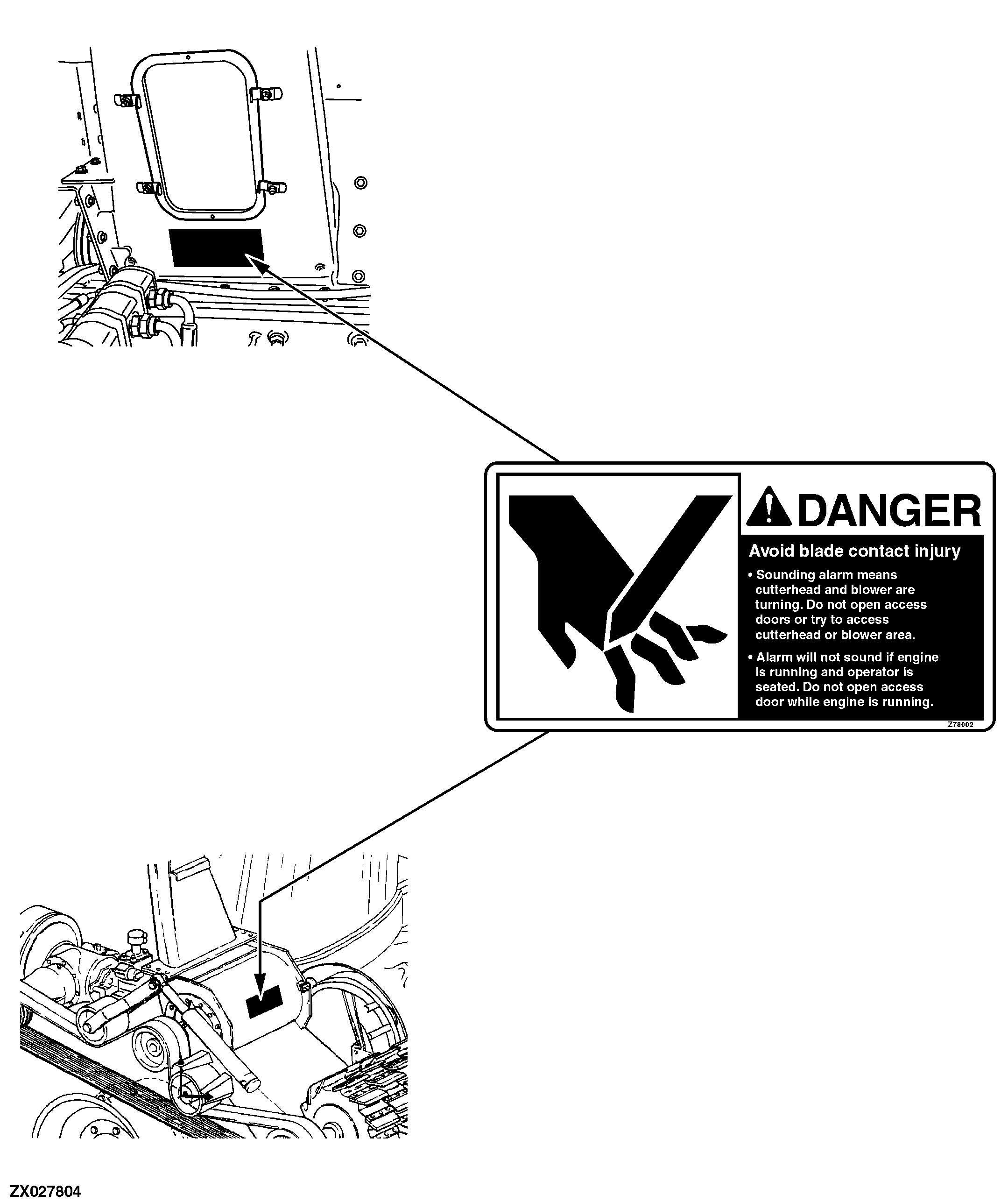 DANGER

Avoid blade contact injury

• Sounding alarm means cutterhead and blower are turning. Do not open access doors or try to access cutterhead or blower area.

• Alarm will not sound if engine is running and operator is seated. Do not open access door while engine is running.

Z78002

ZX027804