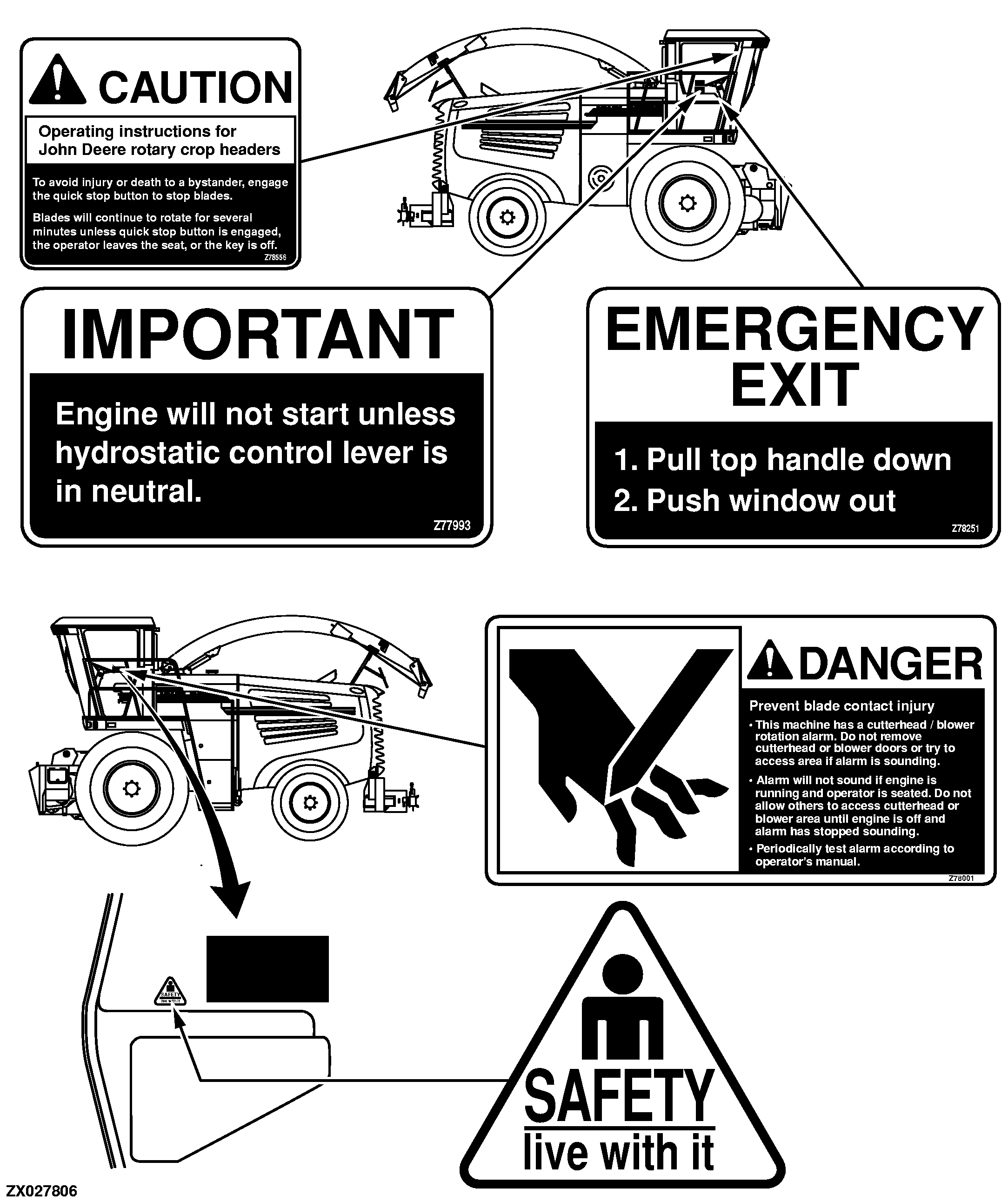 CAUTION

Operating instructions for John Deere rotary crop headers

To avoid injury or death to a bystander, engage the quick stop button to stop blades.

Blades will continue to rotate for several minutes unless quick stop button is engaged, the operator leaves the seat, or the key is off.

Z78556

IMPORTANT

Engine will not start unless hydrostatic control lever is in neutral.

Z77993

EMERGENCY EXIT

1. Pull top handle down
2. Push window out

Z78251

DANGER

Prevent blade contact injury

• This machine has a cutterhead / blower rotation alarm. Do not remove cutterhead or blower doors or try to access area if alarm is sounding.

• Alarm will not sound if engine is running and operator is seated. Do not allow others to access cutterhead or blower area until engine is off and alarm has stopped sounding.

• Periodically test alarm according to operator's manual.

Z78001

SAFETY live with it

SAFETY
live with it

ZX027806