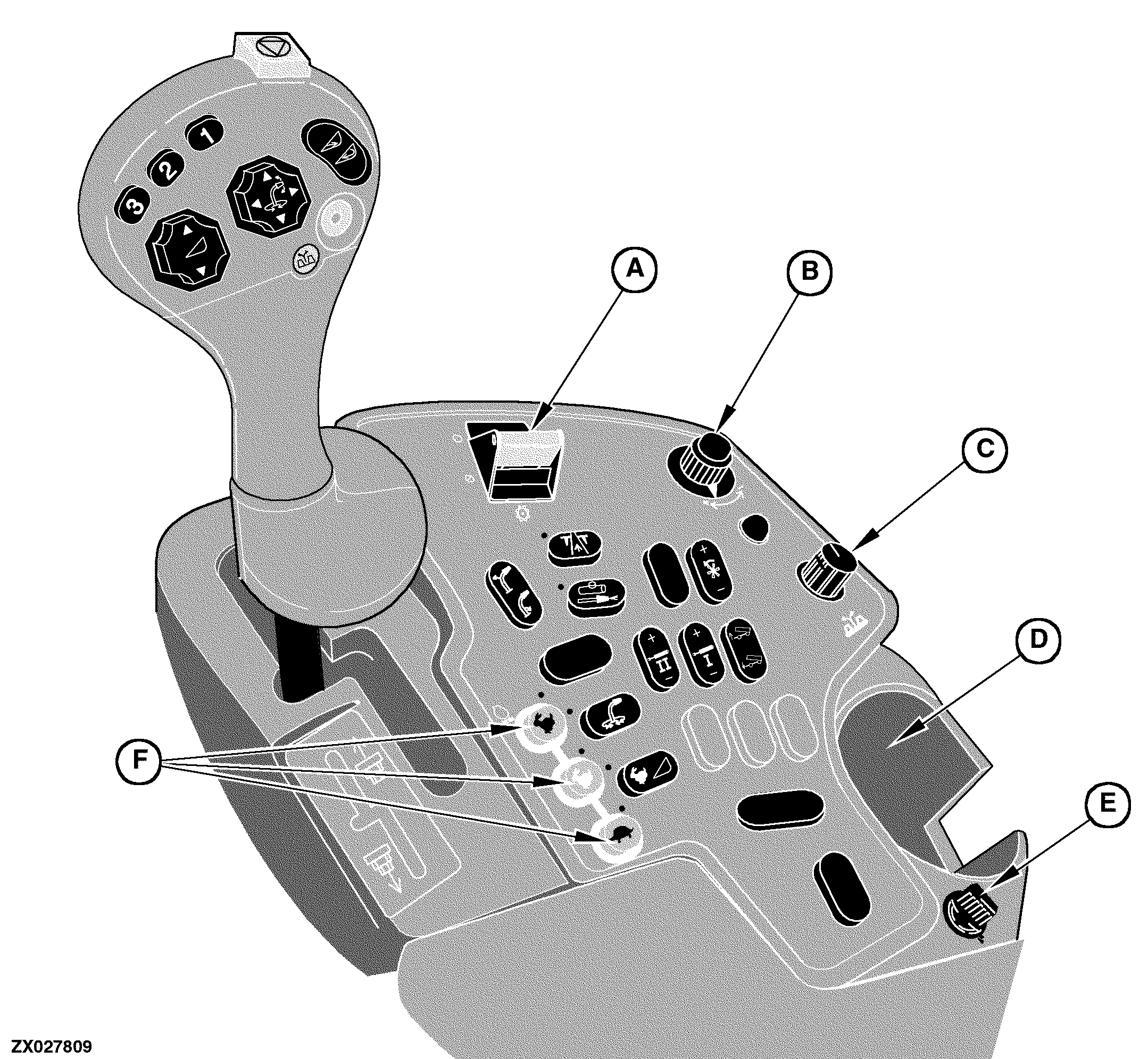 1
2
3
A
B
C
D
E
F
ZX027809