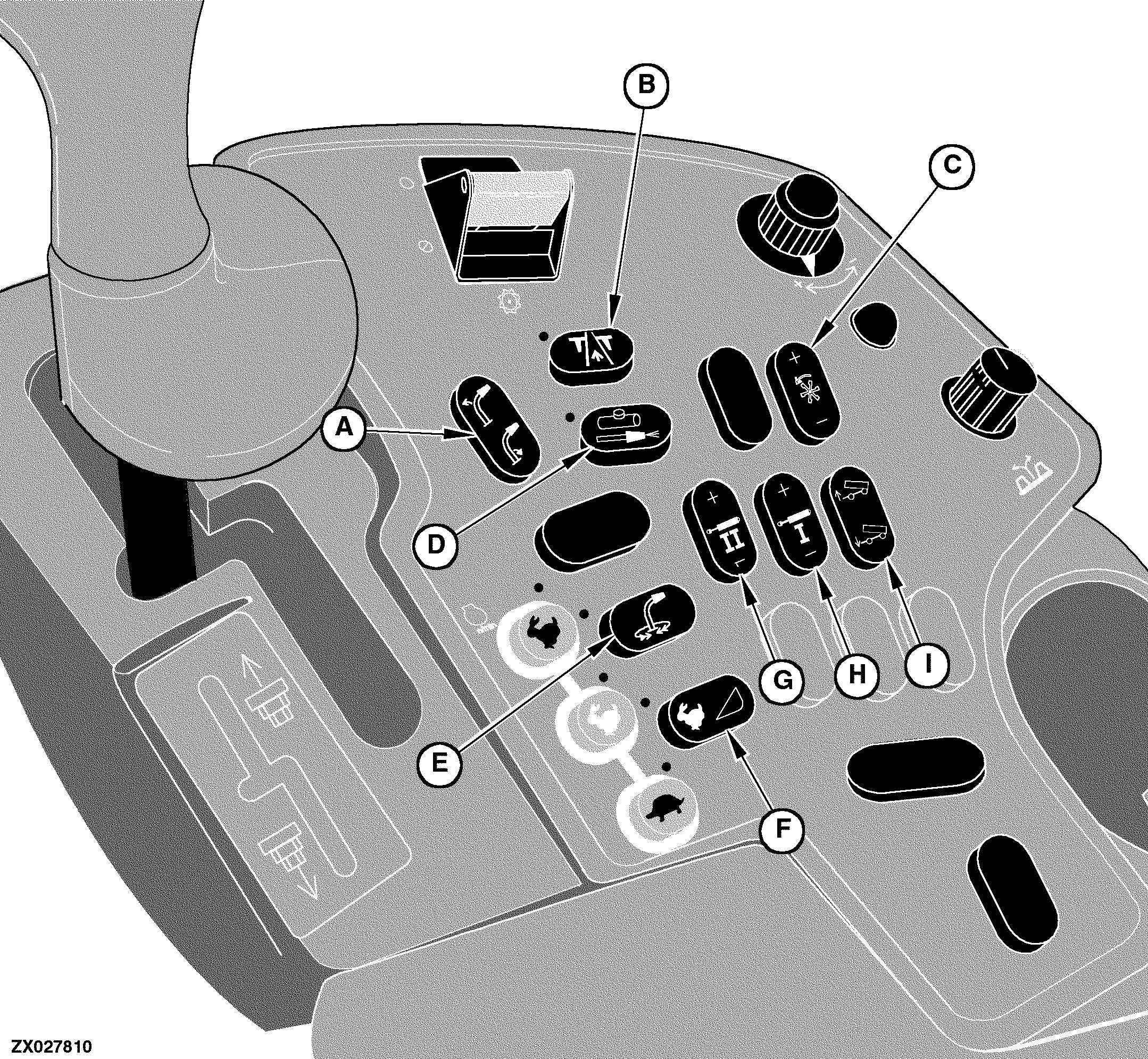 B
C
A
D
G
H
I
E
F
ZX027810