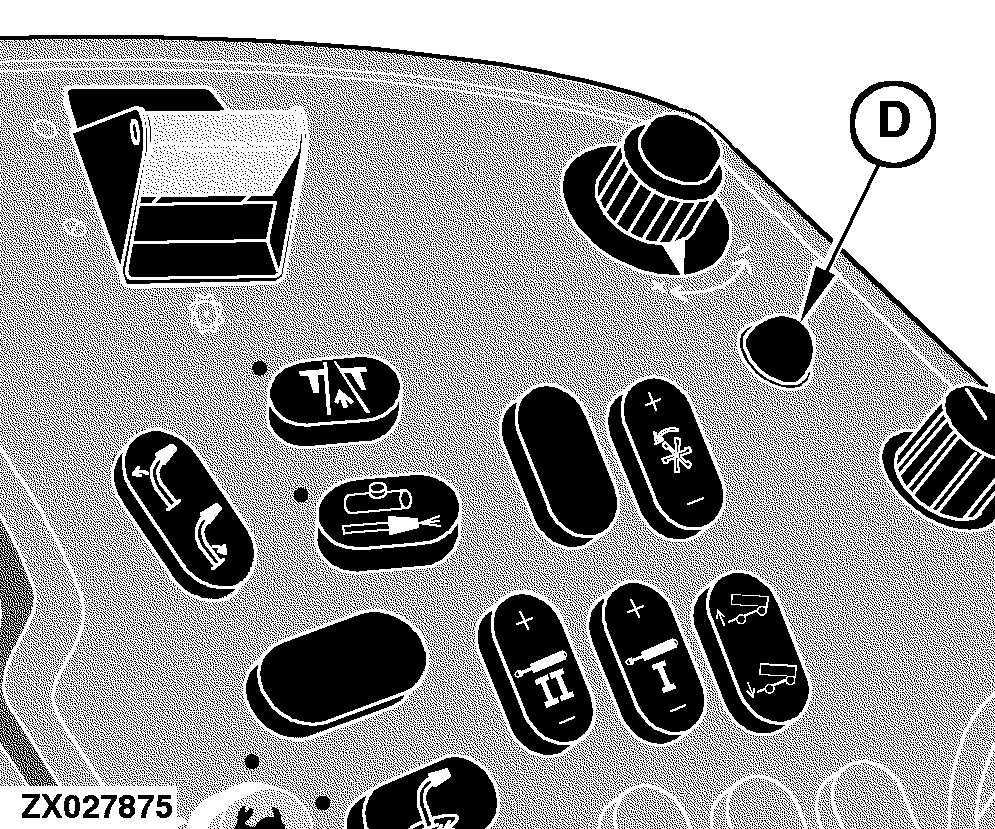 D

+
−

+
II
−

+
I
−

ZX027875