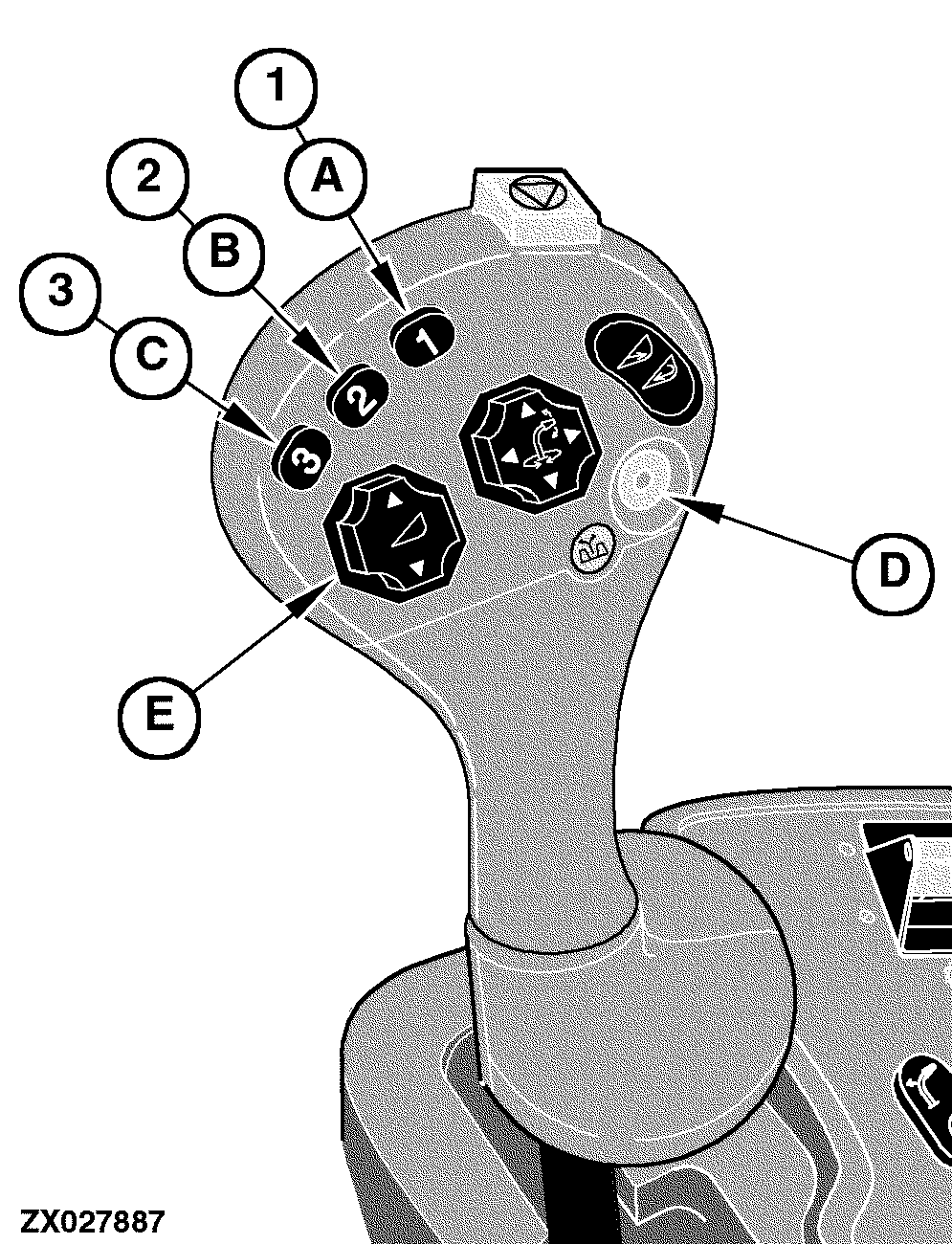 1
A
2
B
3
C
1
2
3
D
E
ZX027887