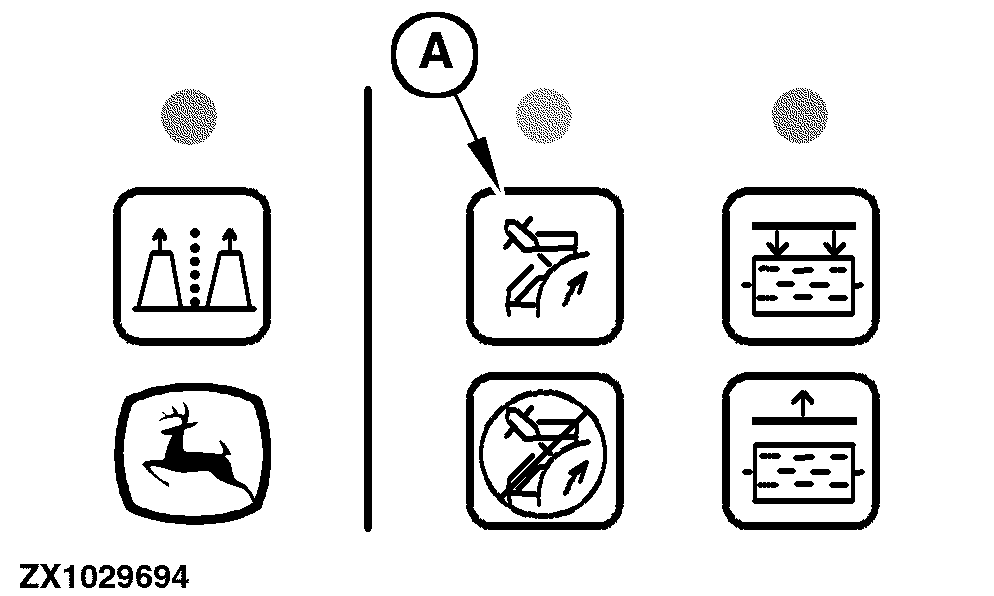 A

ZX1029694