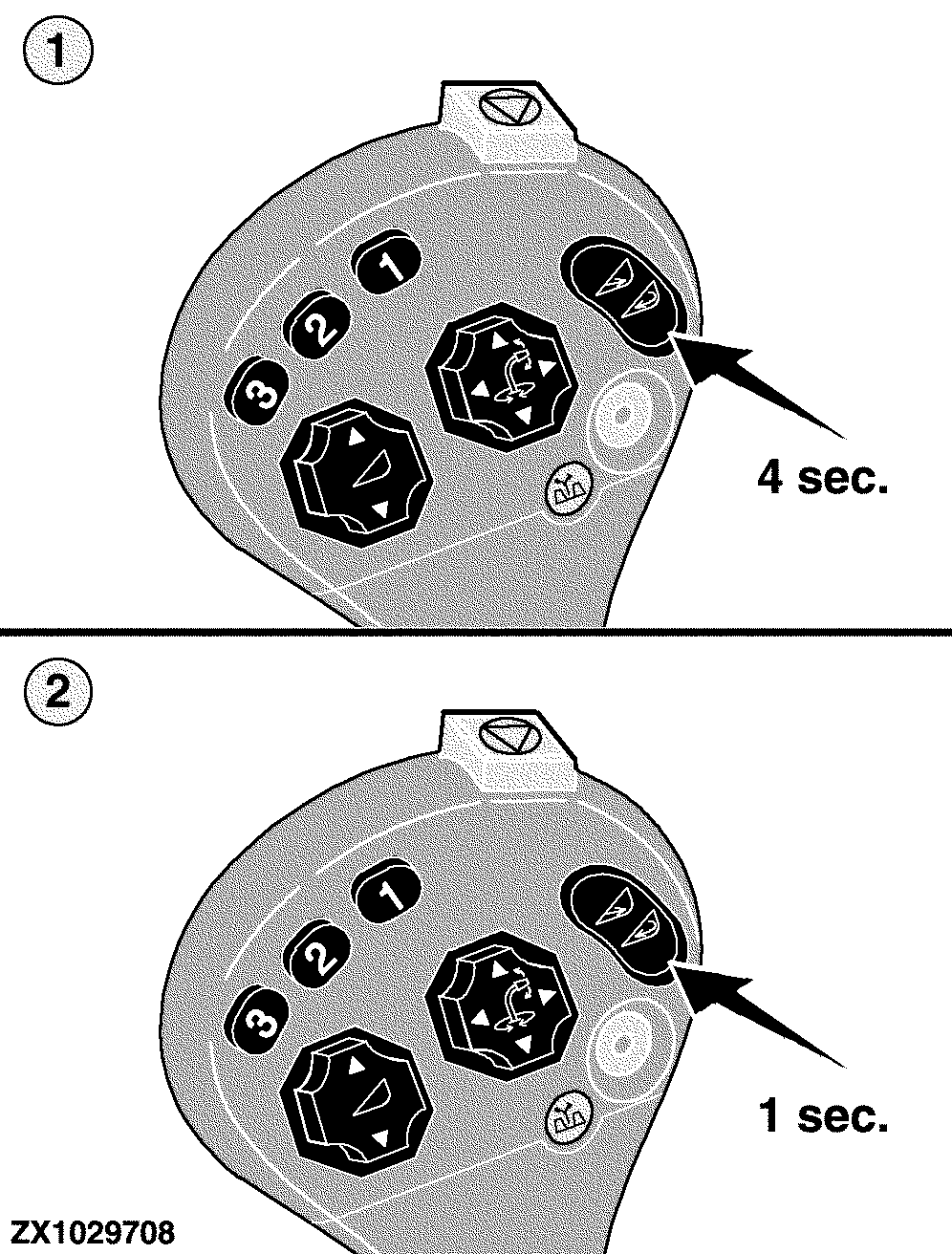 1

1
2
3

4 sec.

2

1
2
3

1 sec.

ZX1029708