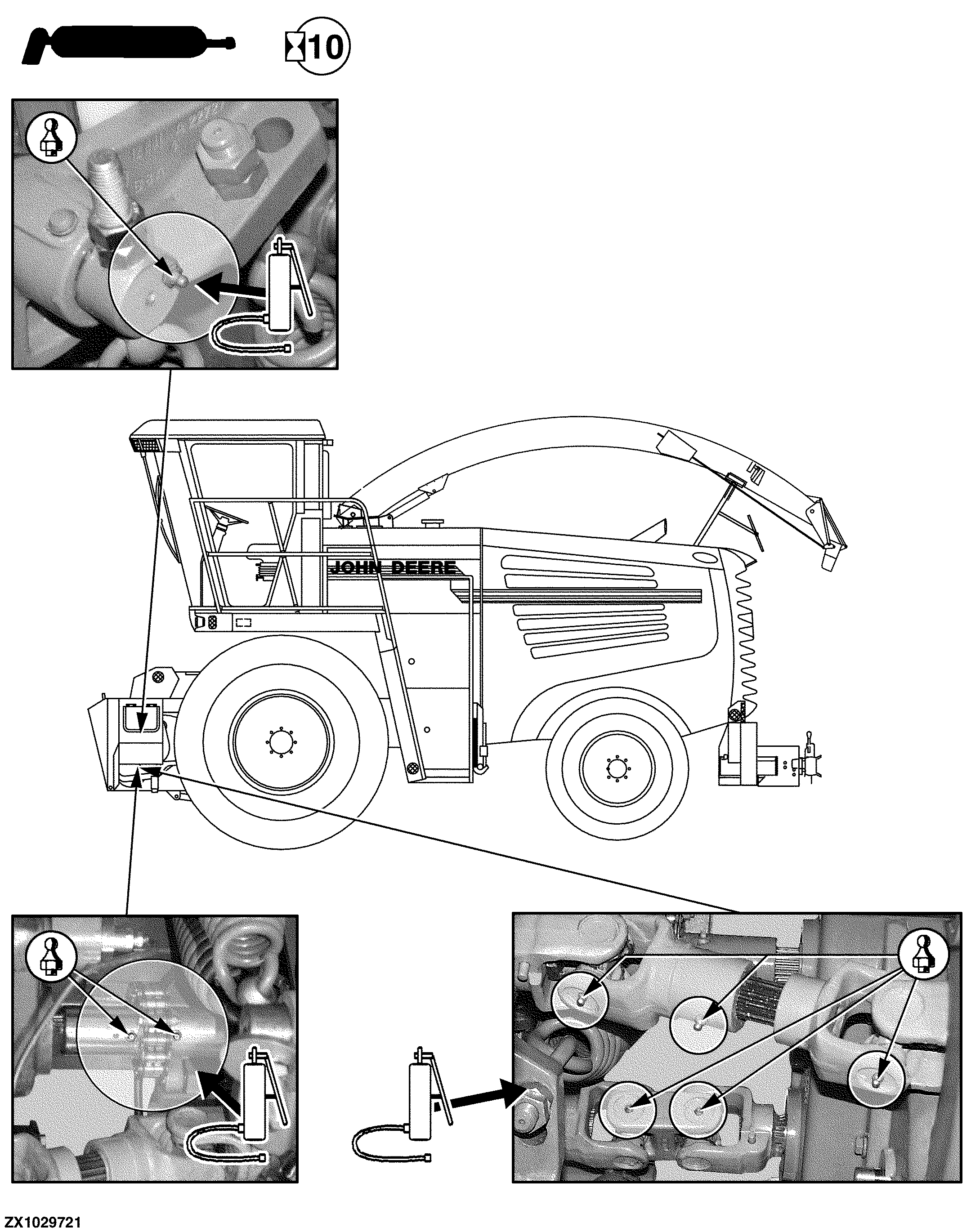 10

JOHN DEERE

ZX1029721