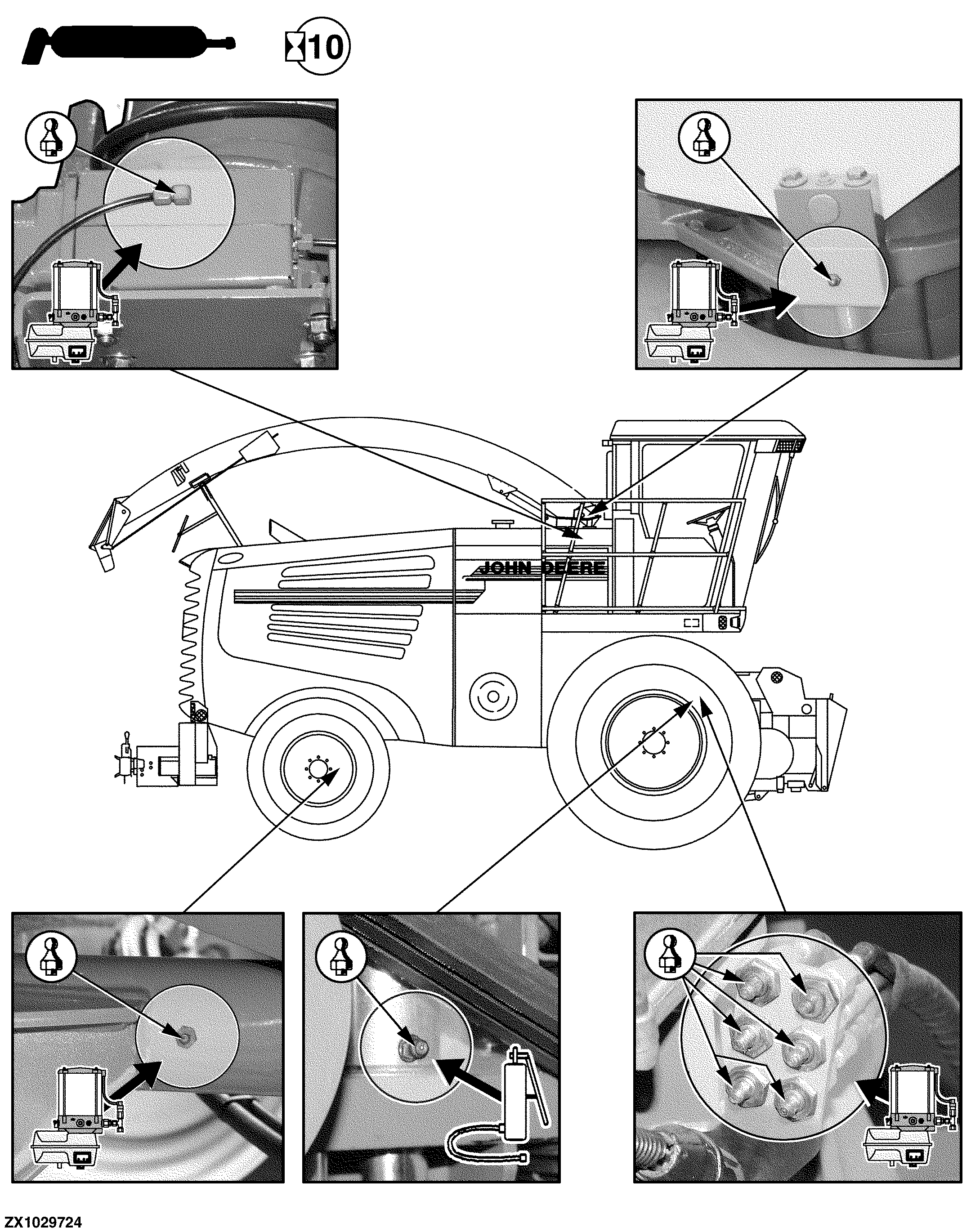 10

JOHN DEERE

ZX1029724