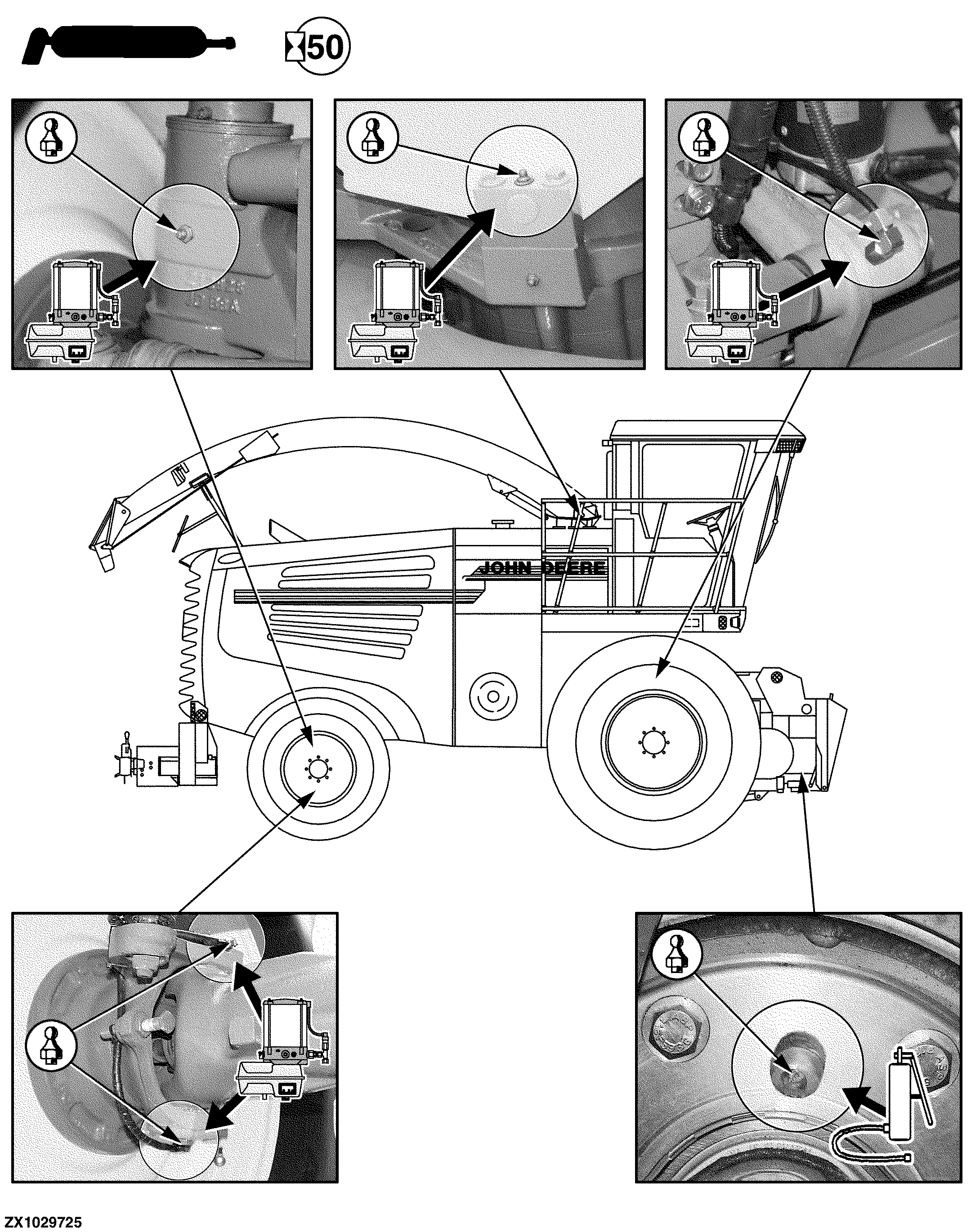 50

JOHN DEERE

ZX1029725