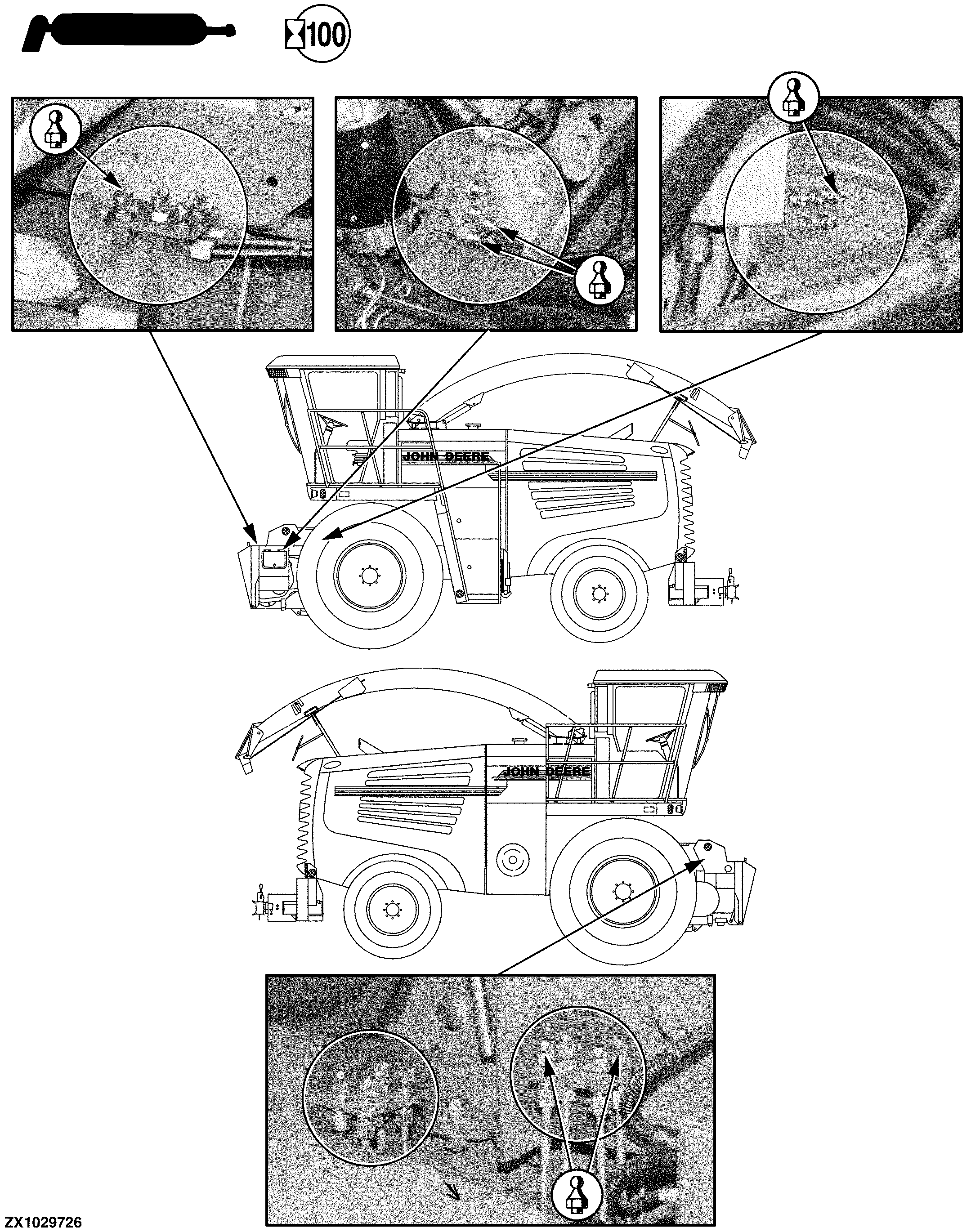 100

JOHN DEERE

JOHN DEERE

ZX1029726