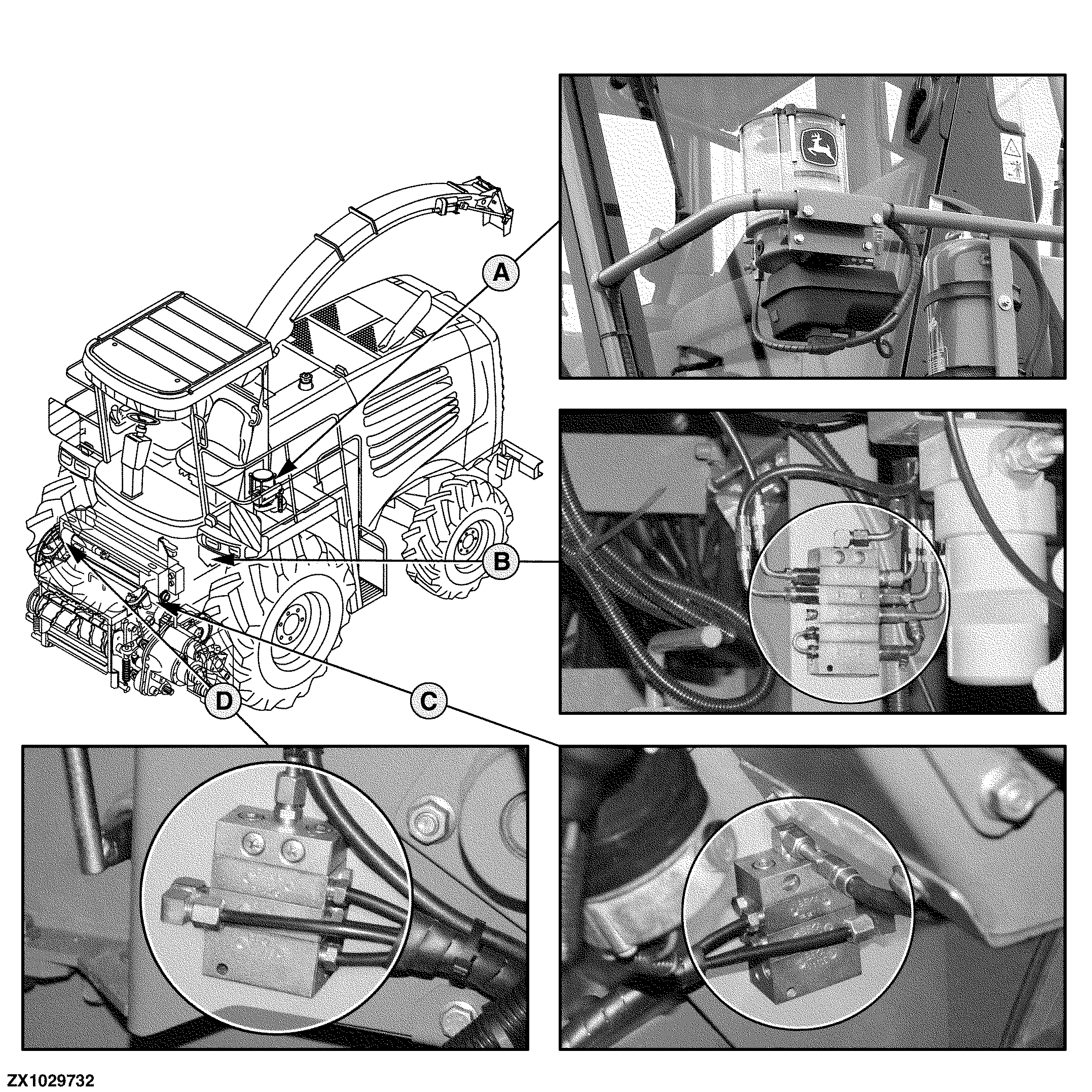 A
B
C
D
ZX1029732