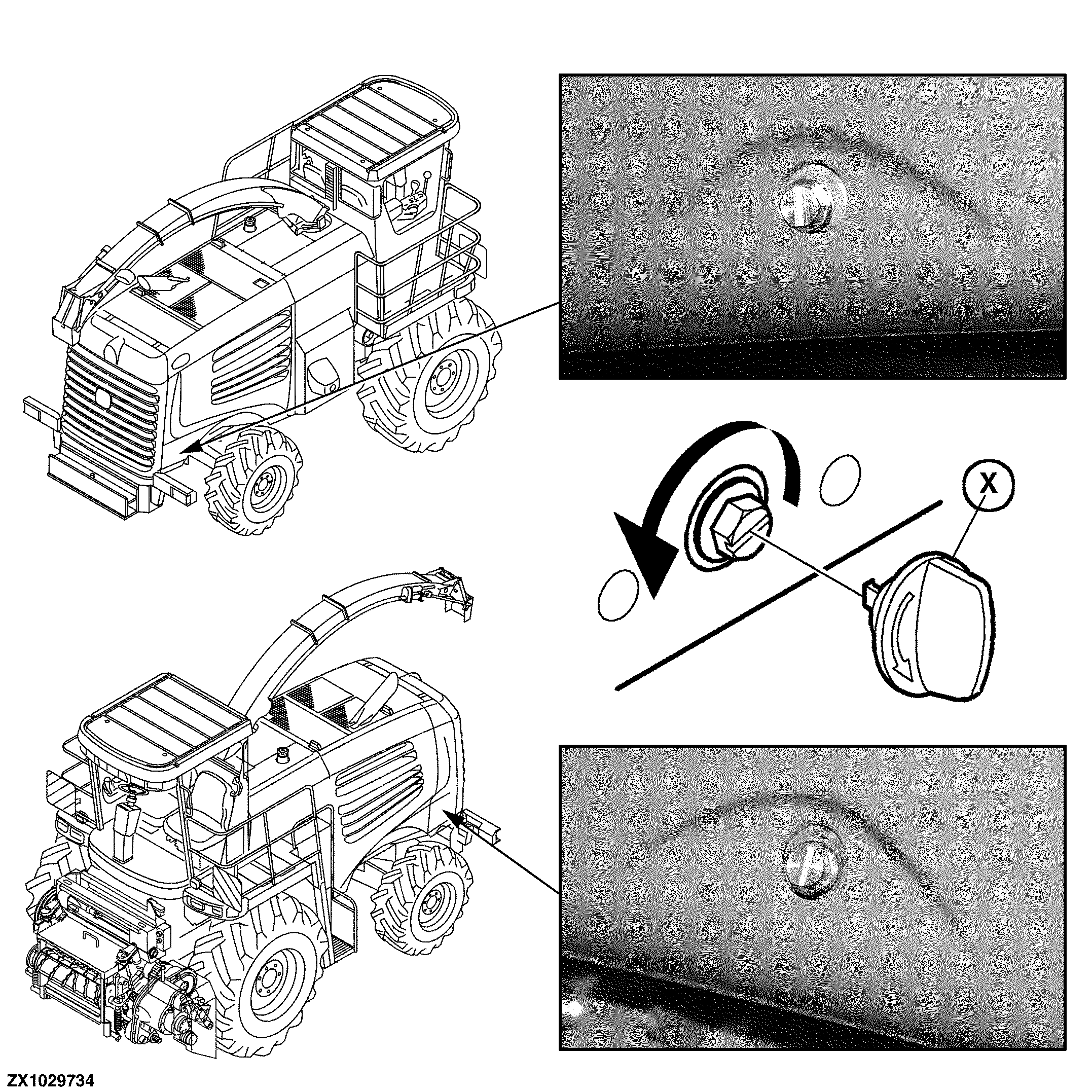 X

ZX1029734