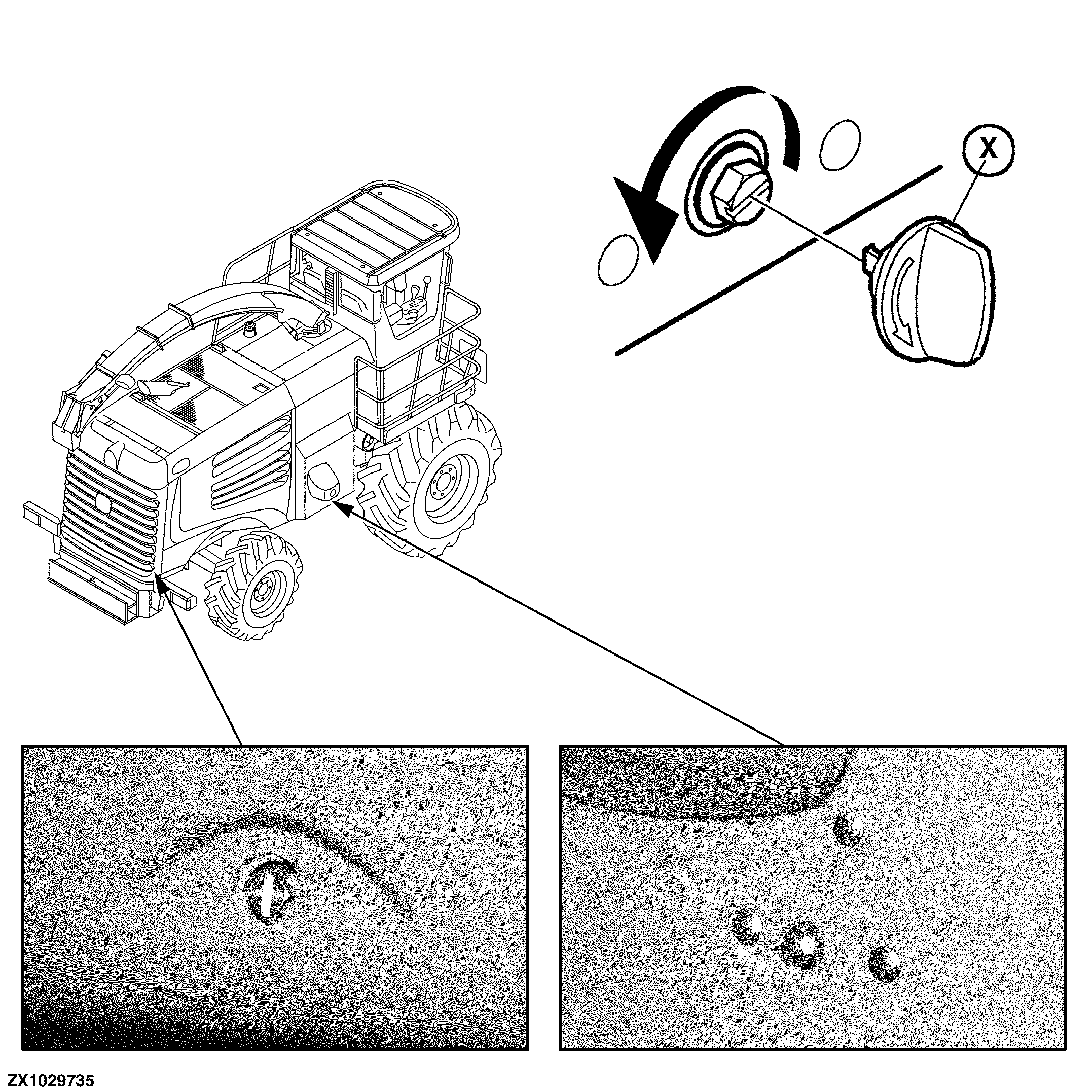 X

ZX1029735