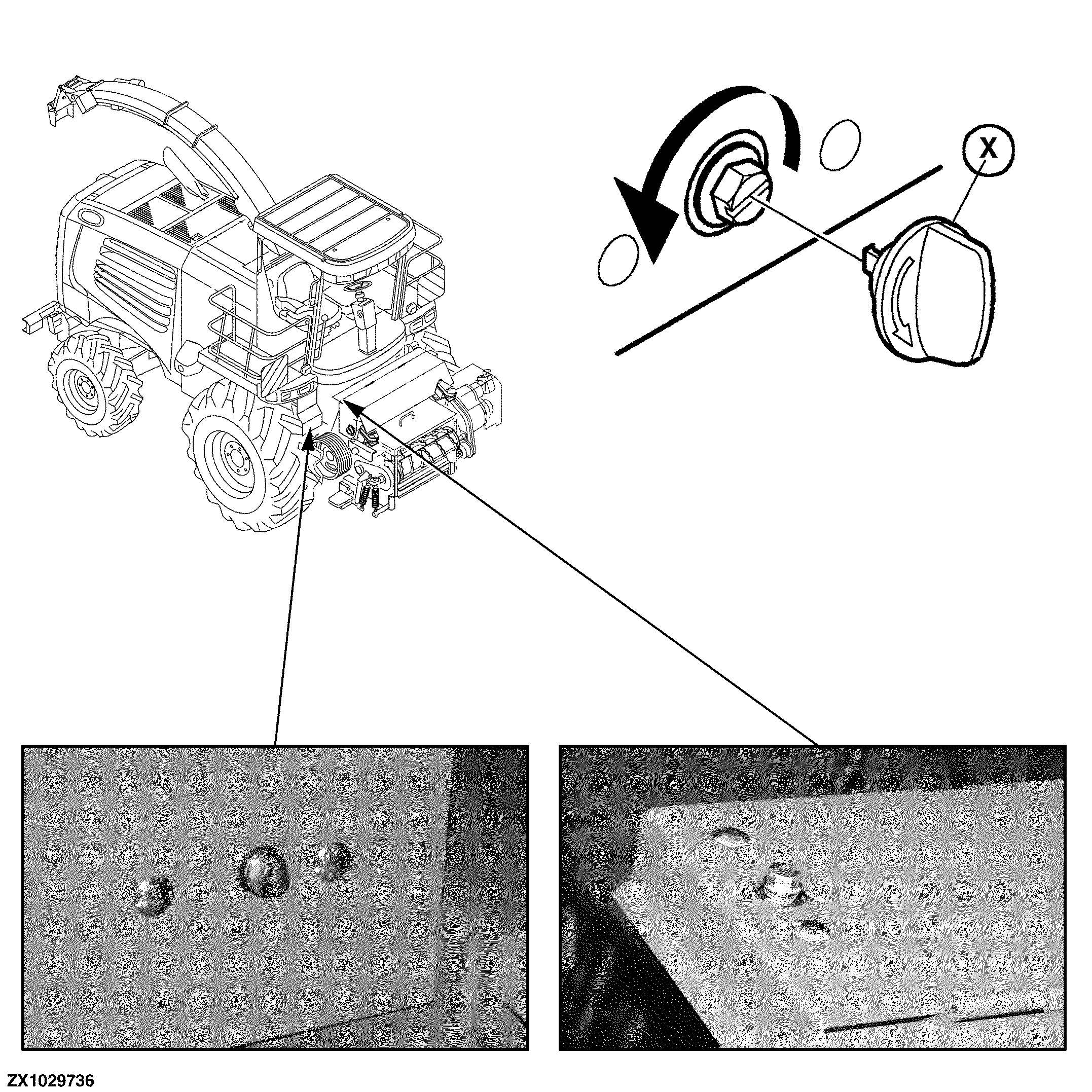 X

ZX1029736