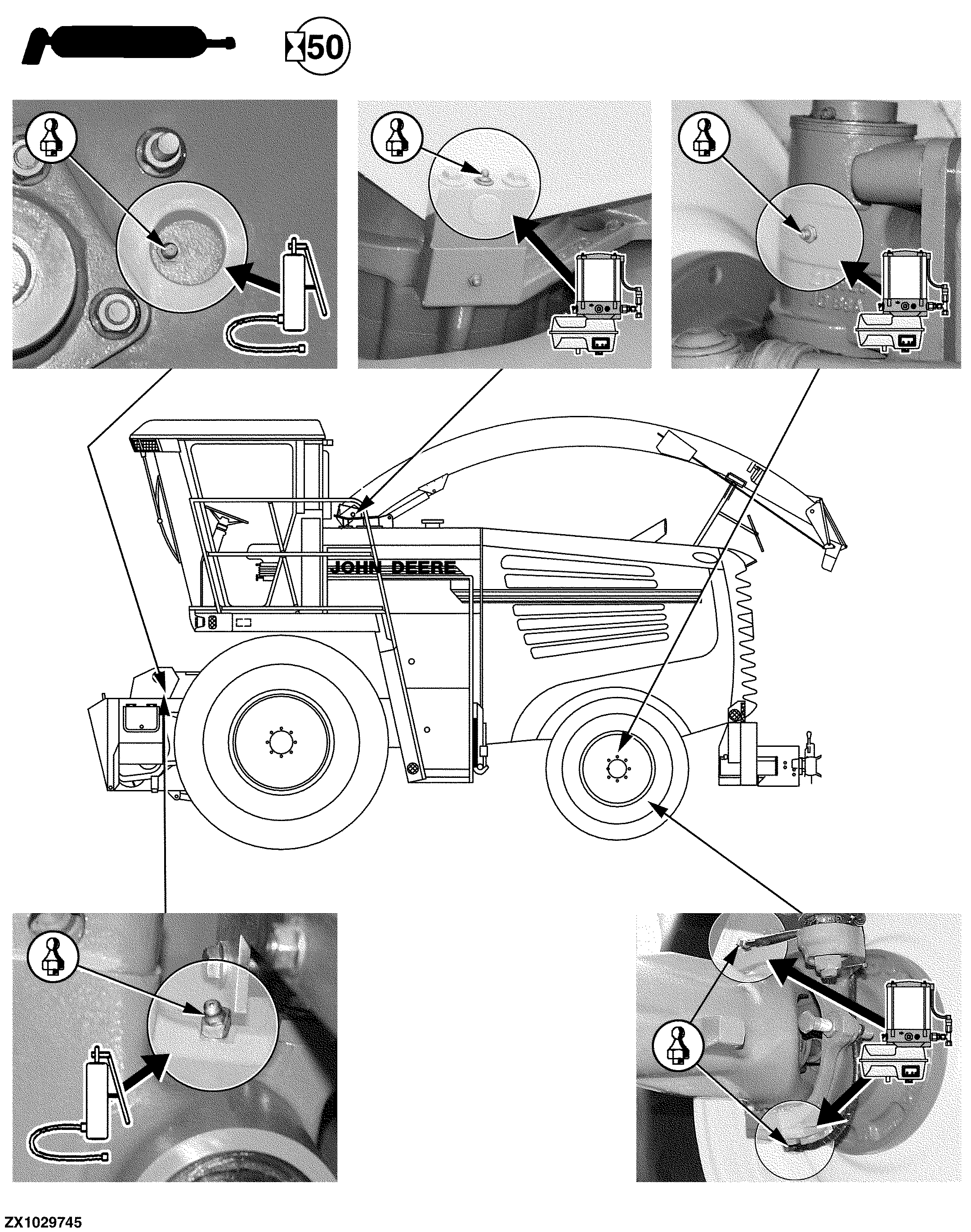 50

JOHN DEERE

ZX1029745