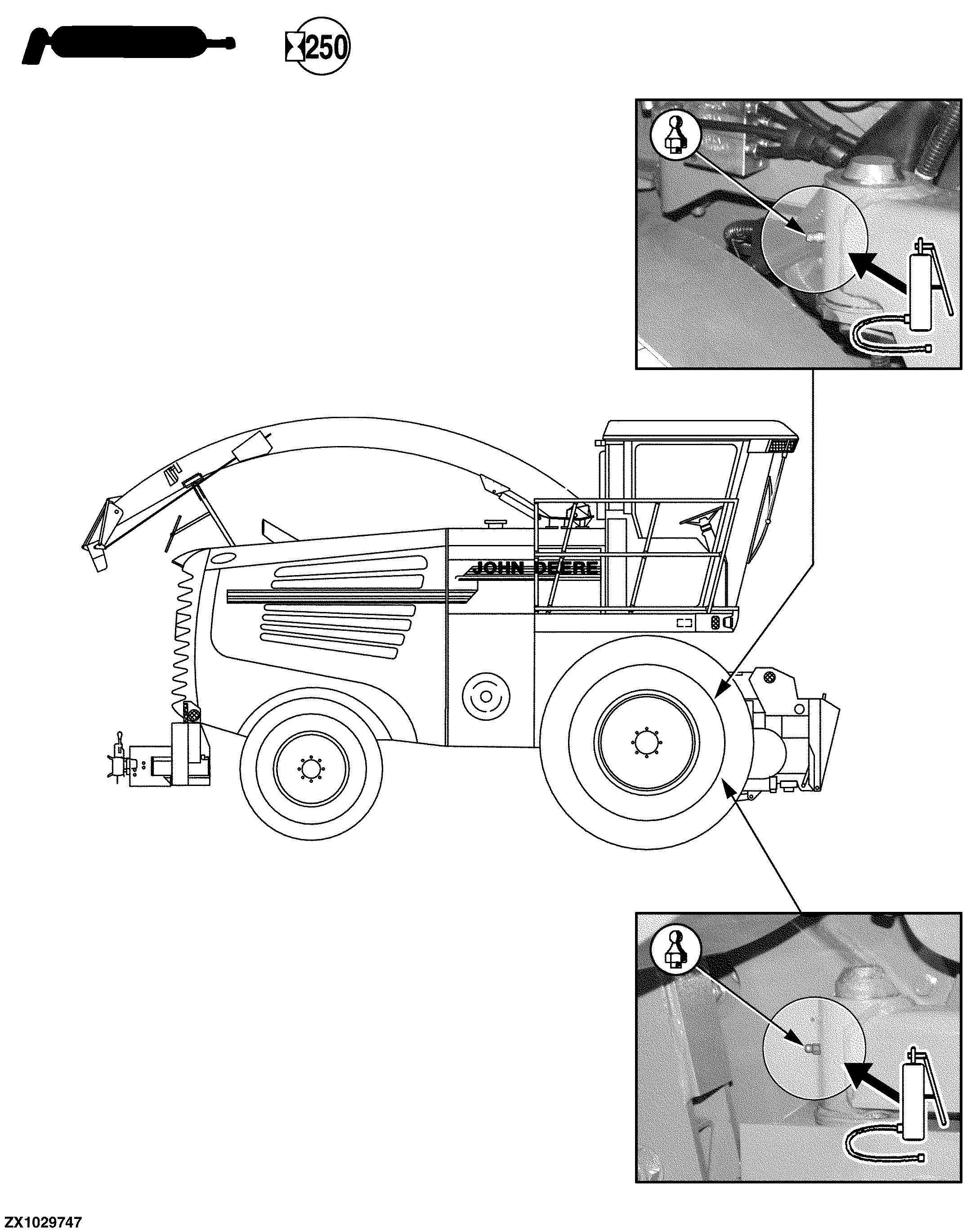 250

JOHN DEERE

ZX1029747