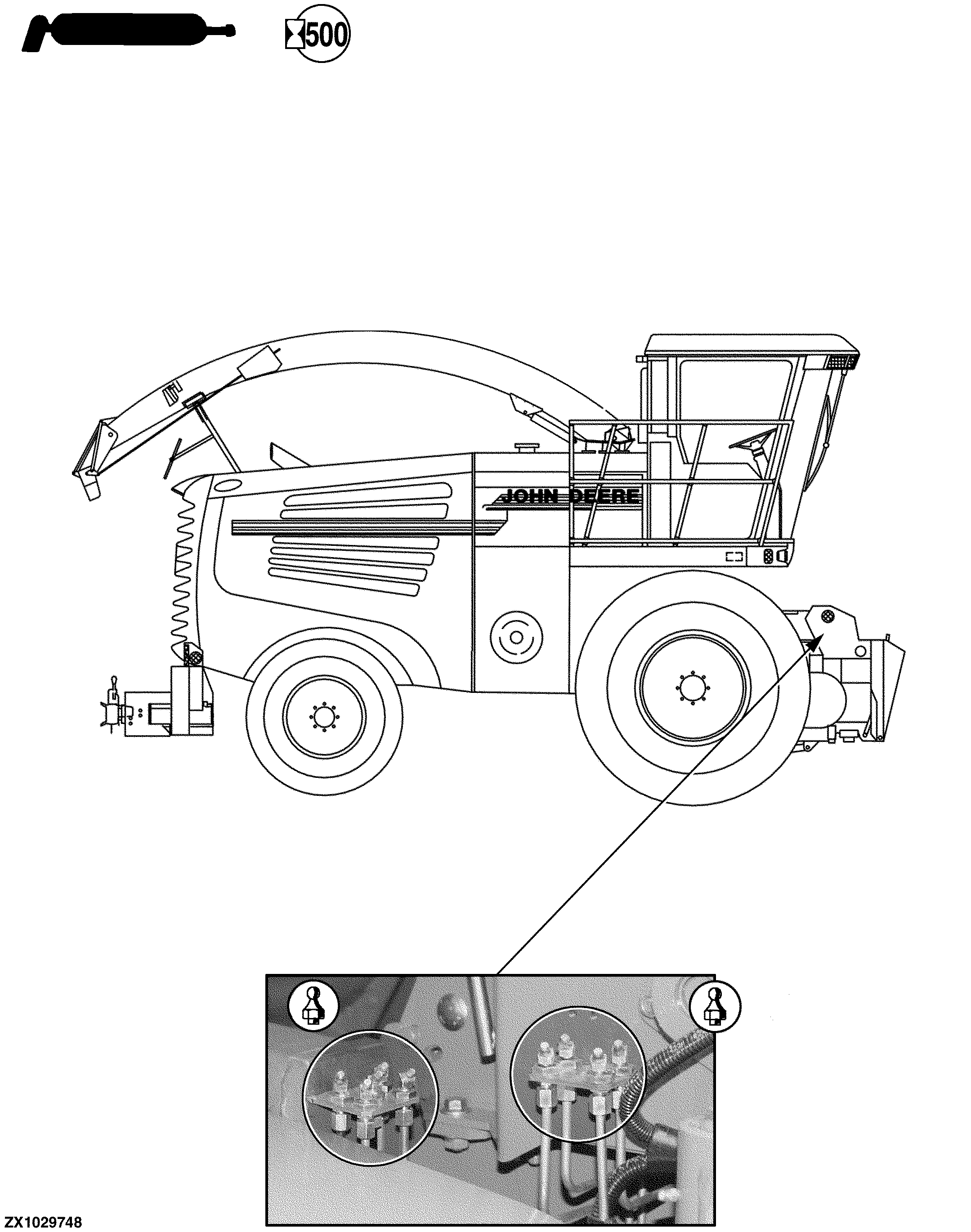 500

JOHN DEERE

ZX1029748