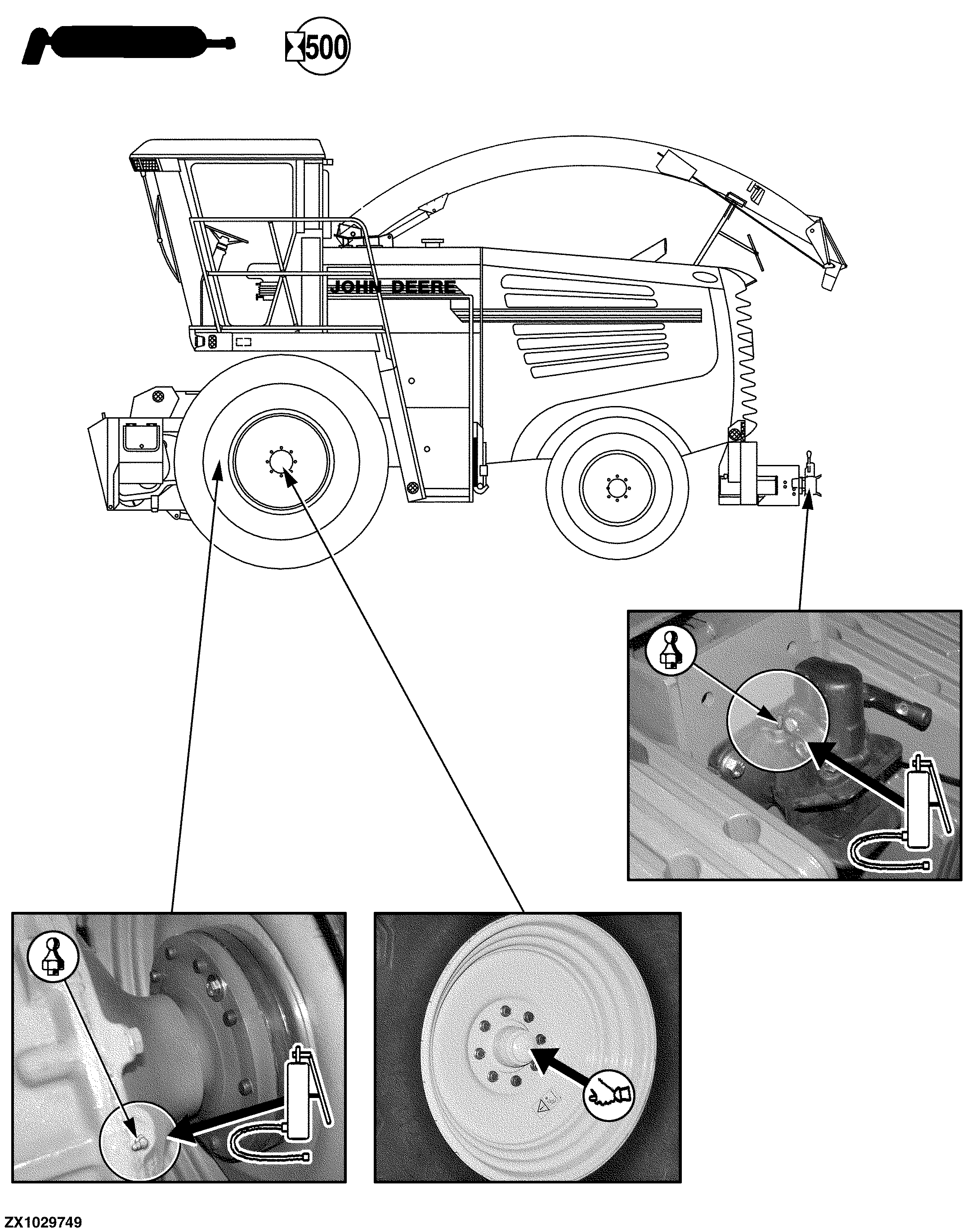 500

JOHN DEERE

ZX1029749