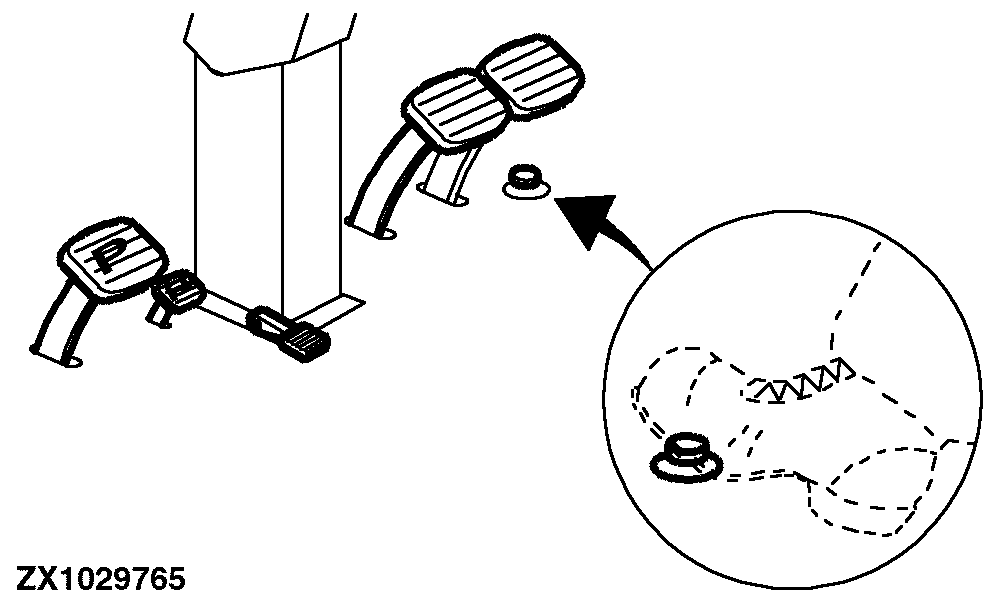 P

ZX1029765