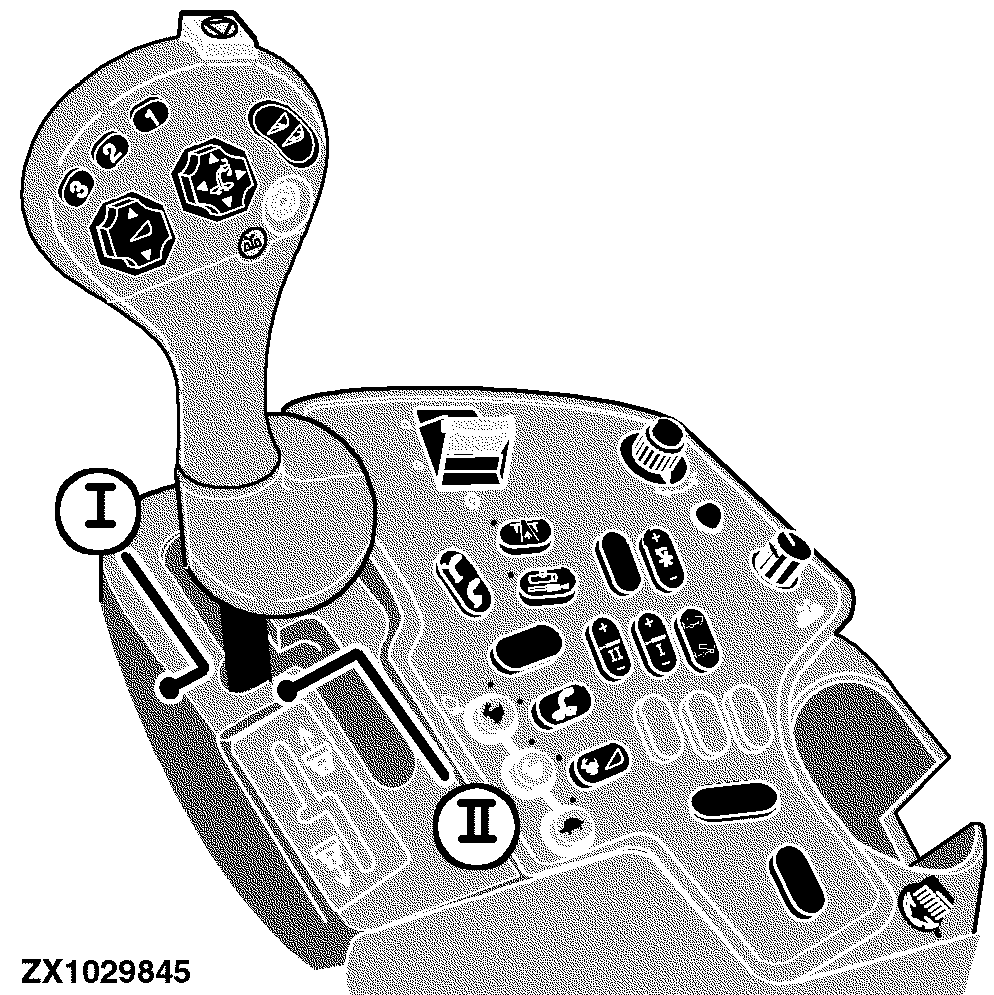 3
2
1
I
II
ZX1029845