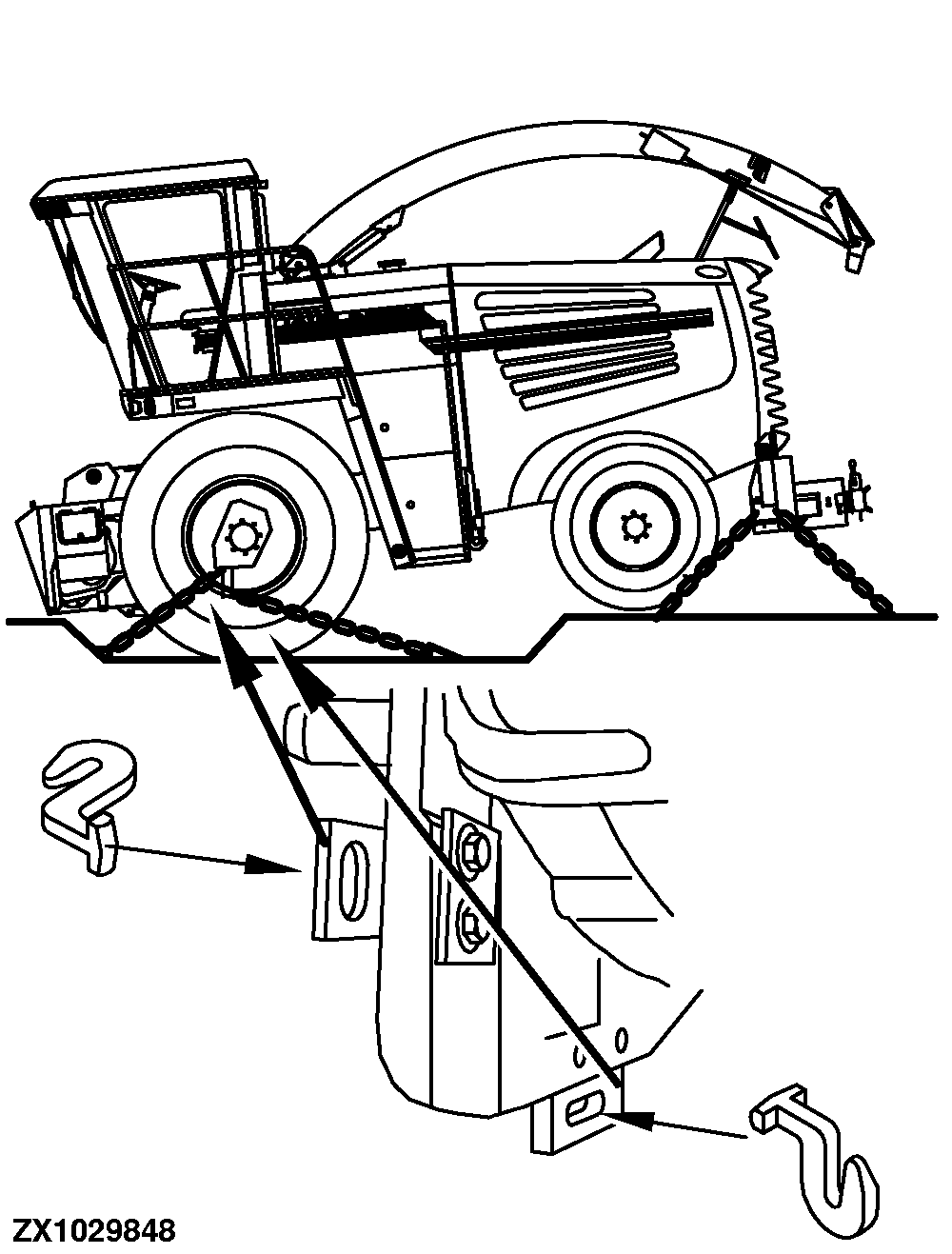 ZX1029848