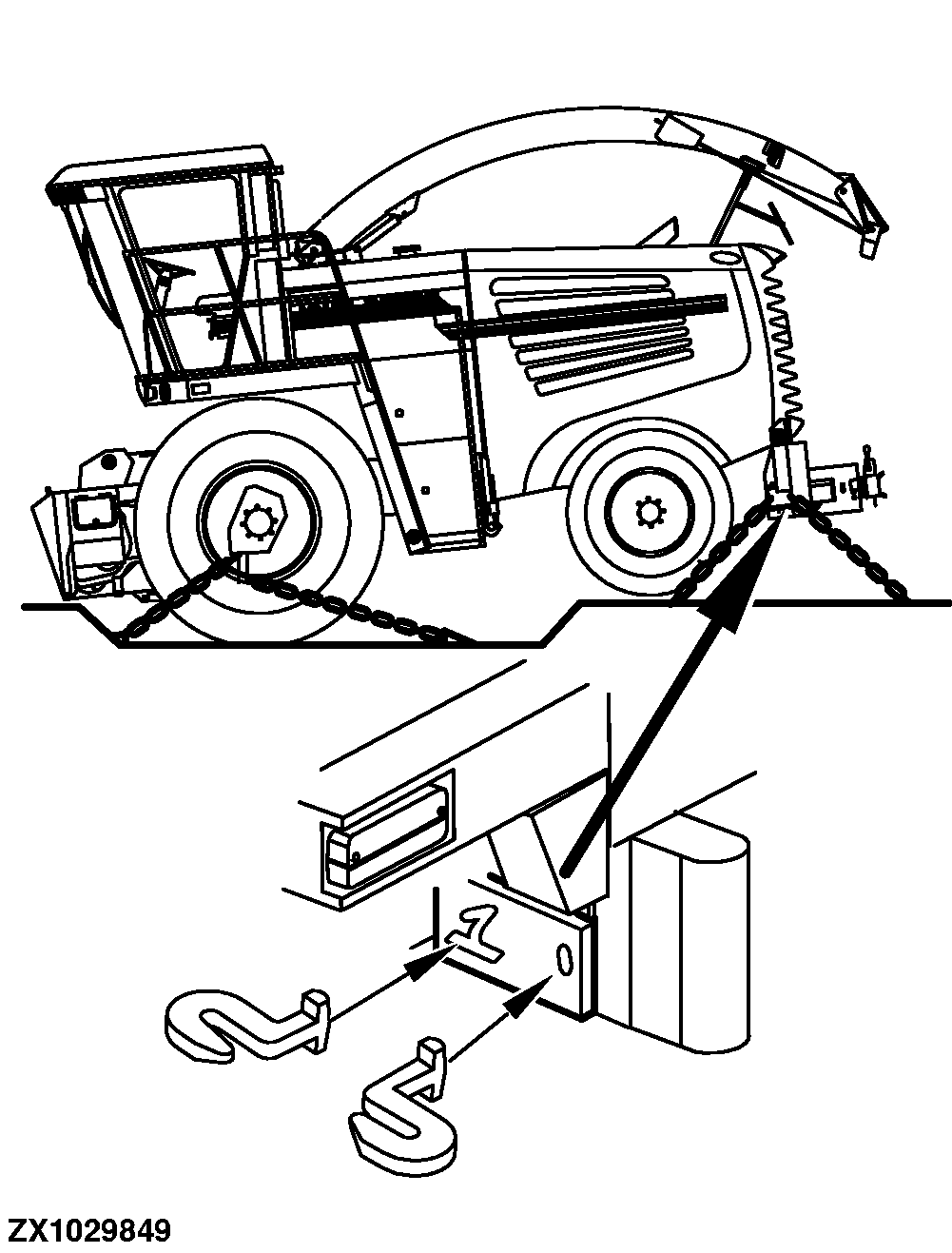 ZX1029849