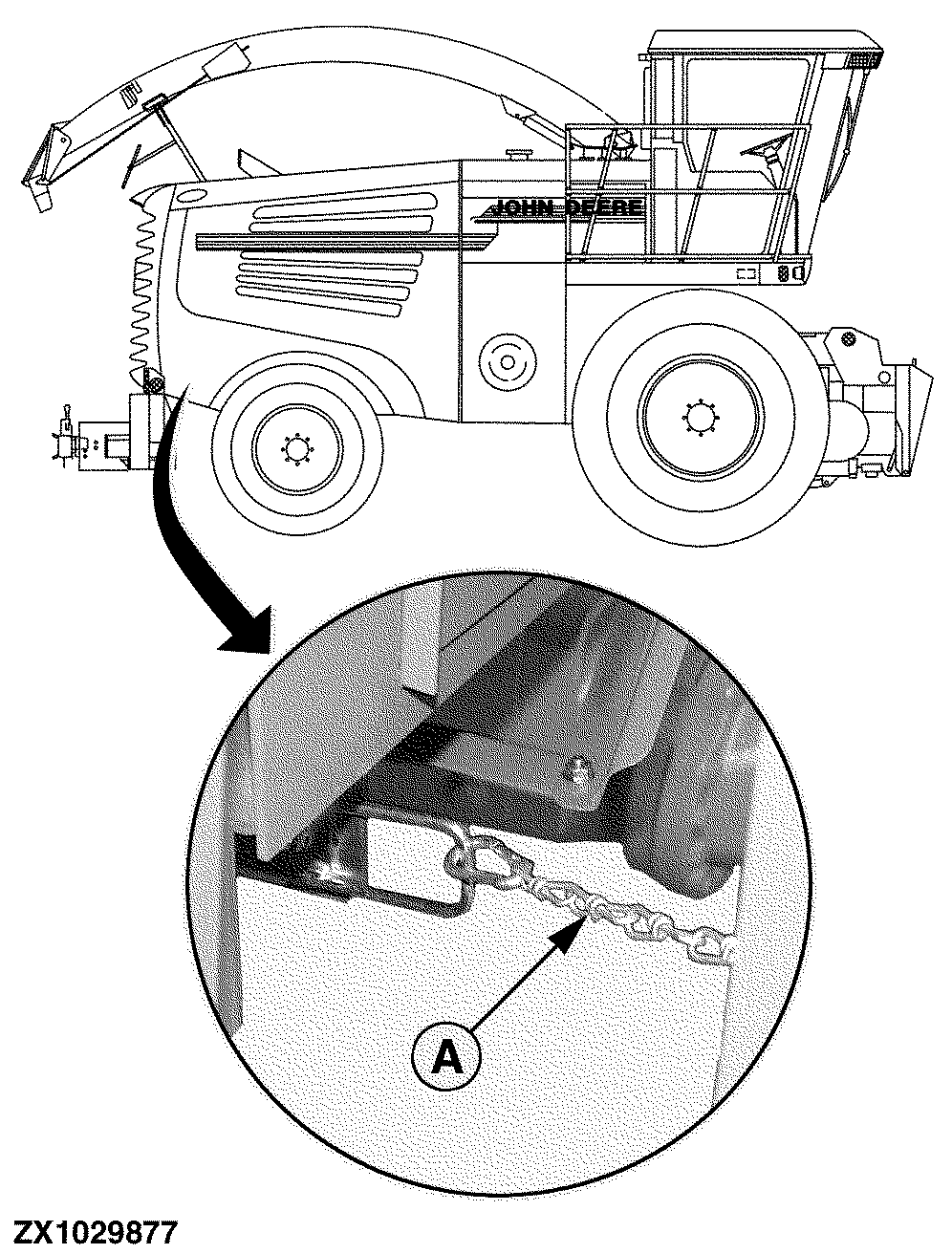 JOHN DEERE

A

ZX1029877