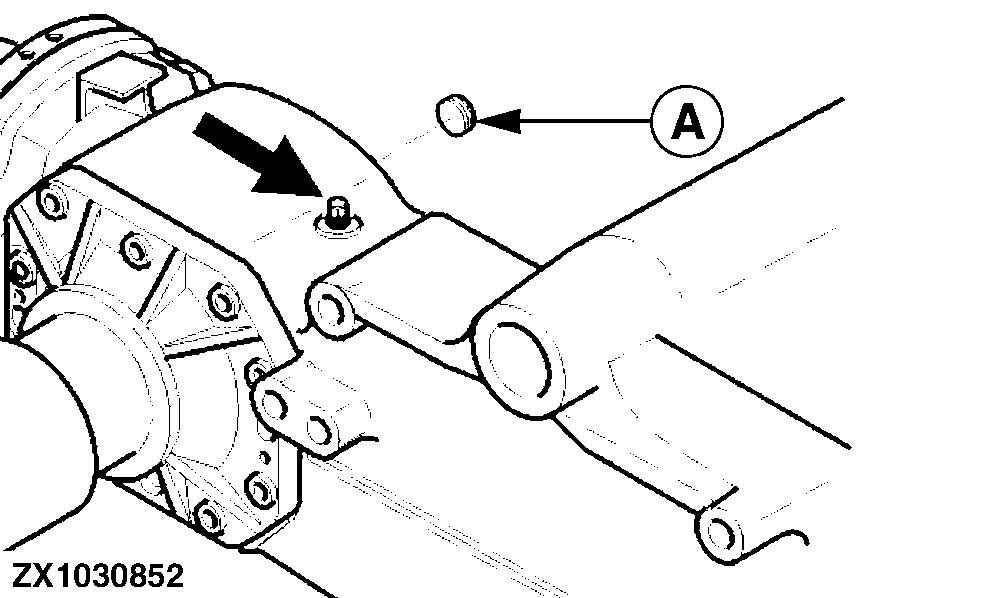 A

ZX1030852