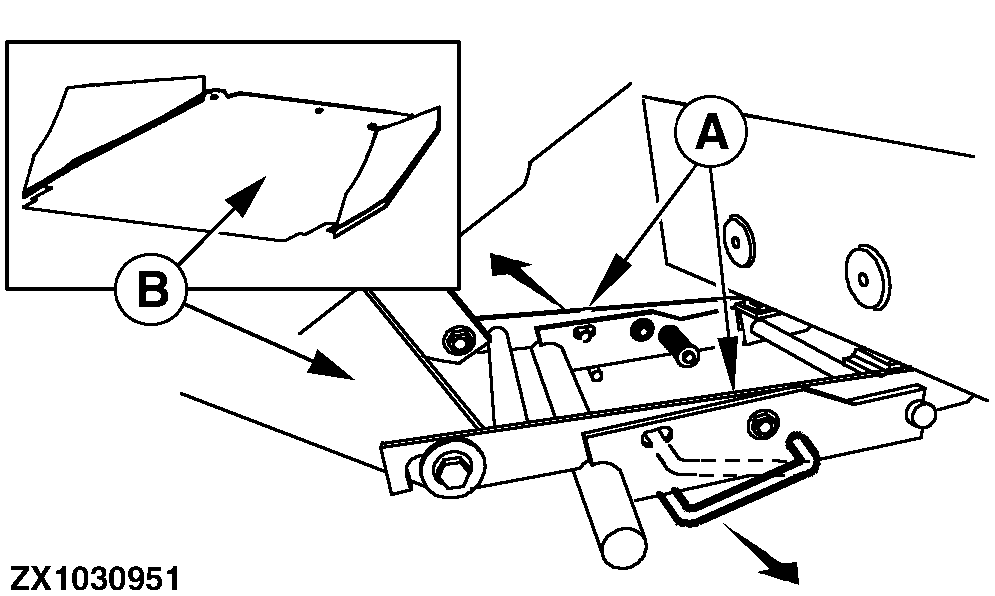 A

B

ZX1030951