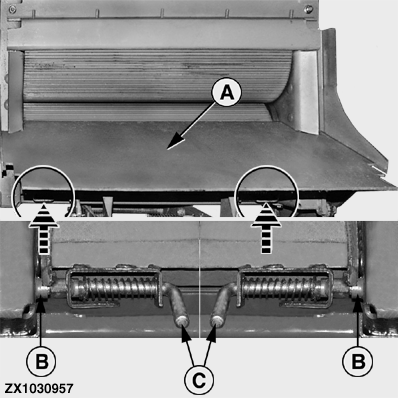 A

B

C

B

ZX1030957