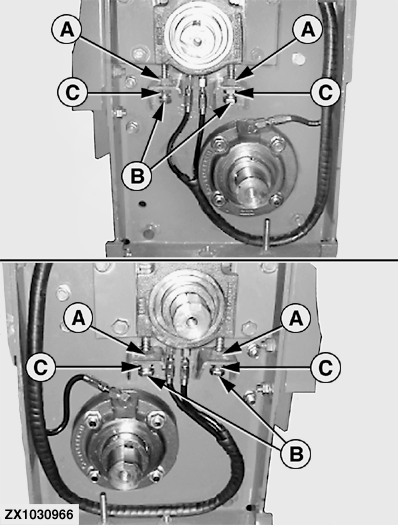 A
A
C
C
B
A
A
C
C
B
ZX1030966