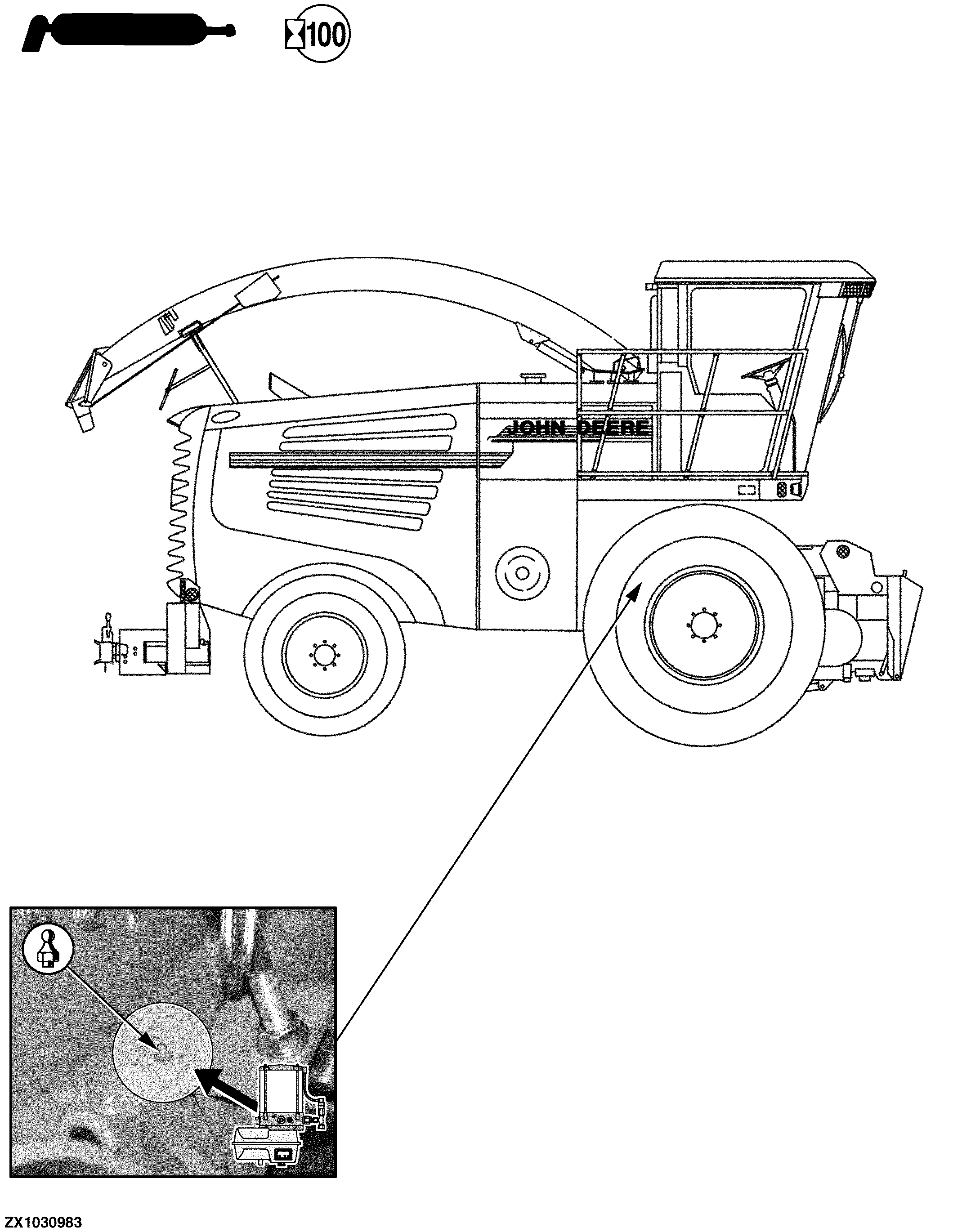 100

JOHN DEERE

ZX1030983