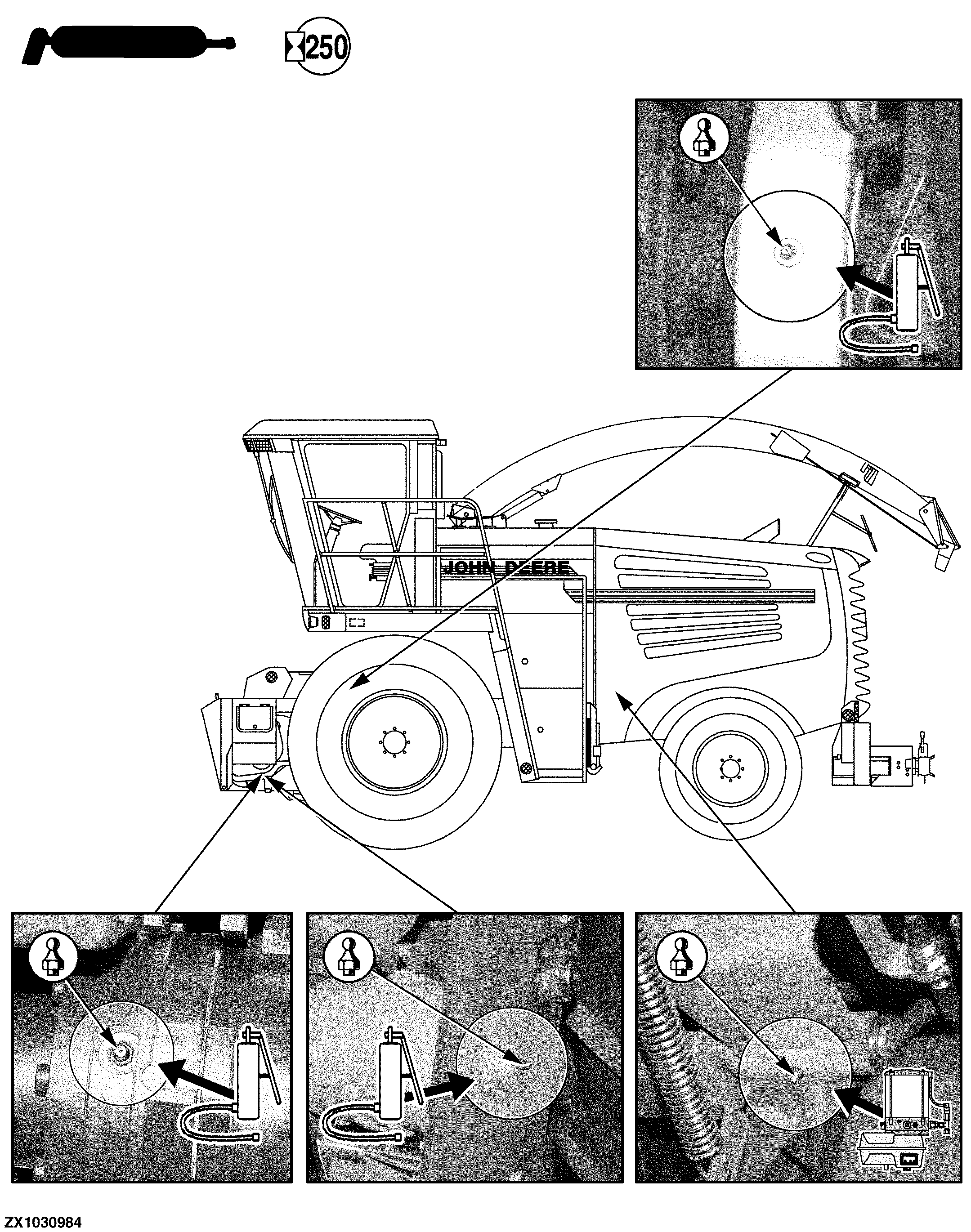 250

JOHN DEERE

ZX1030984